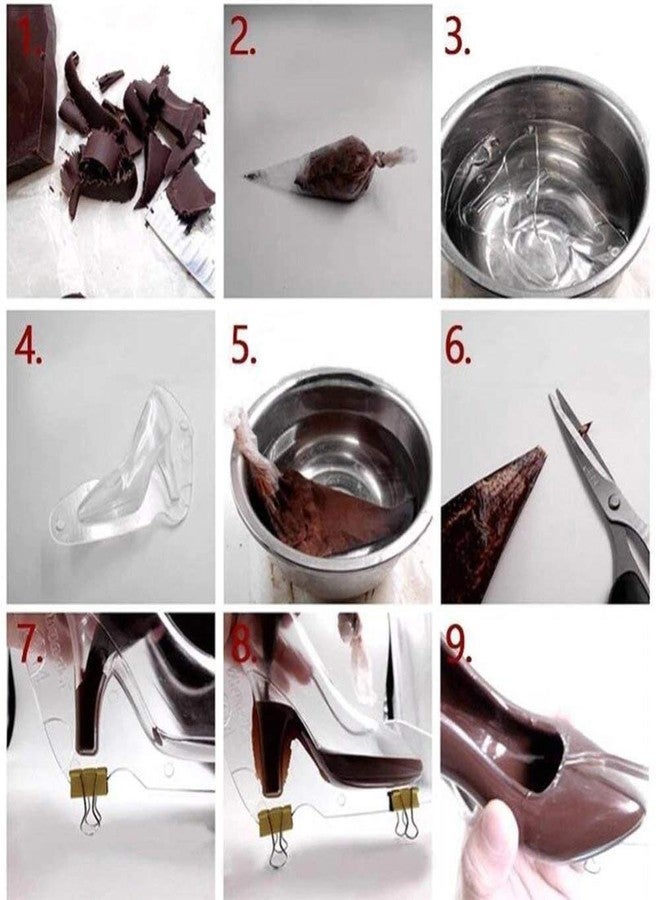 1.

2.

3.

4.

5.

6.

7.

8.

9.