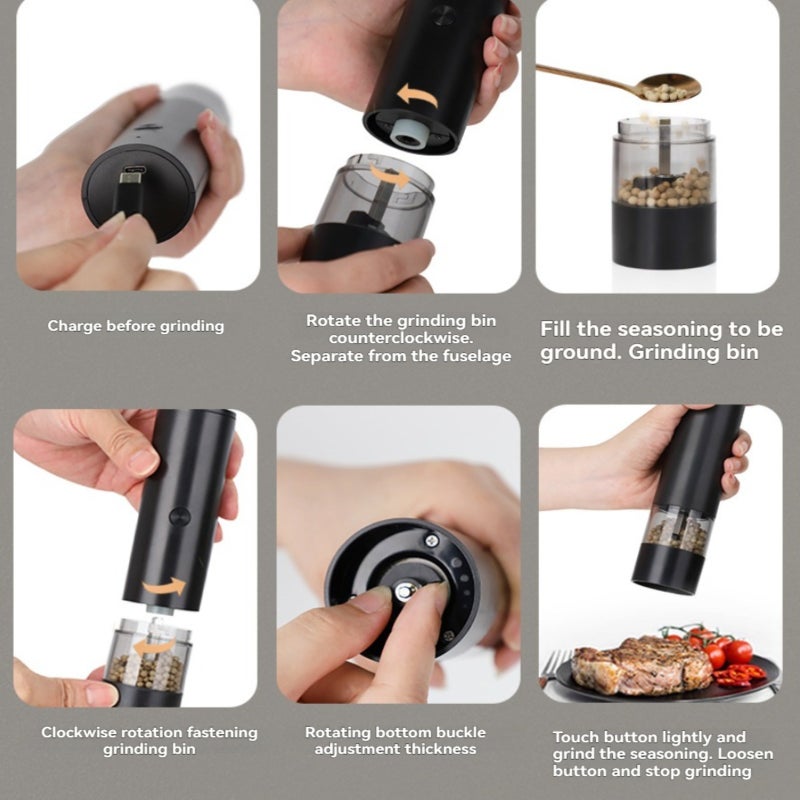 Charge before grinding

Rotate the grinding bin counterclockwise. Separate from the fuselage

Fill the seasoning to be ground. Grinding bin

Clockwise rotation fastening grinding bin

Rotating bottom buckle adjustment thickness

Touch button lightly and grind the seasoning. Loosen button and stop grinding