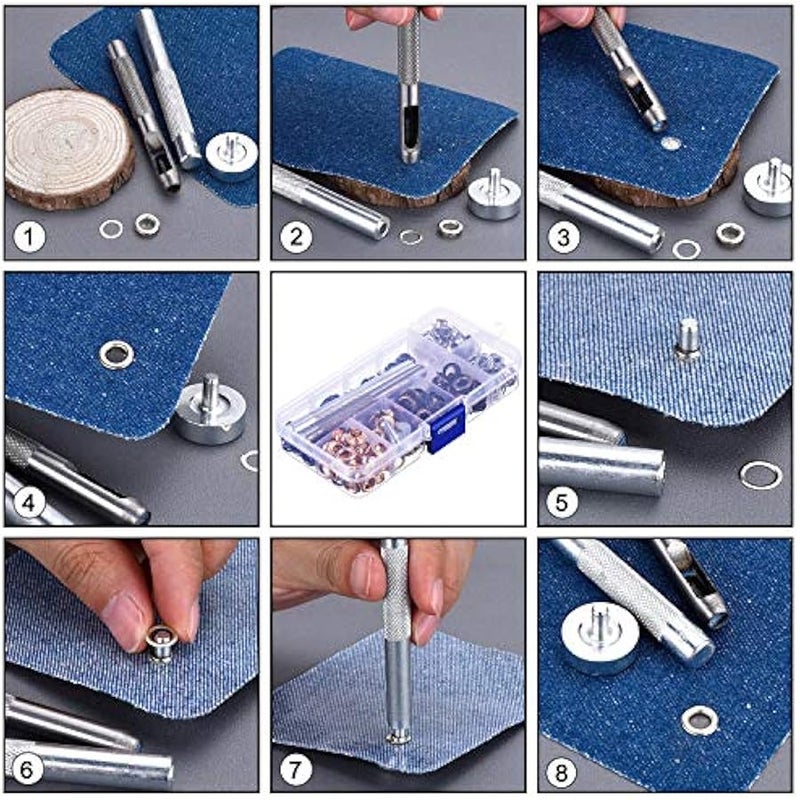 1
2
3
4
5
6
7
8