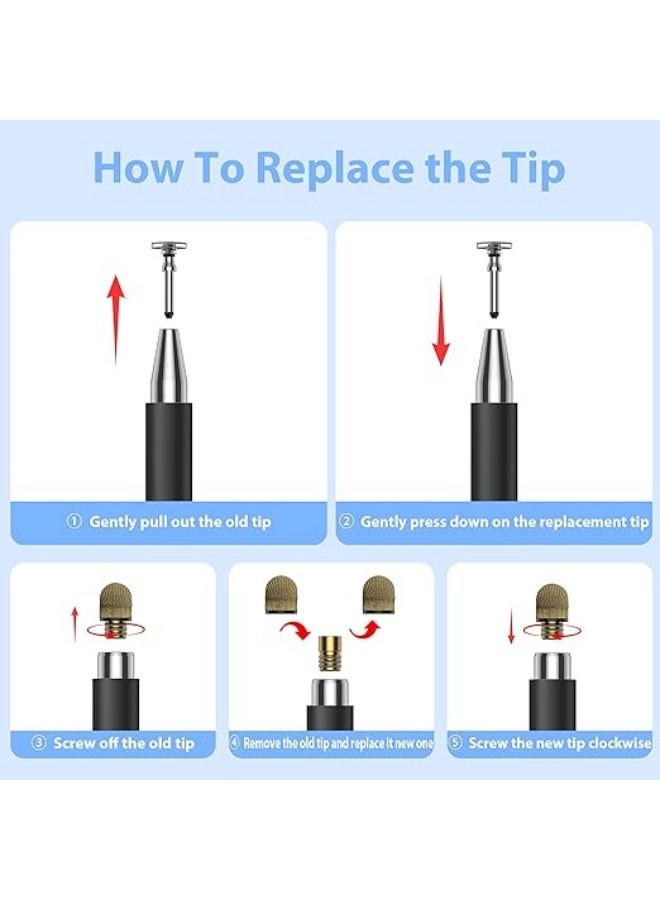 How To Replace the Tip

① Gently pull out the old tip

② Gently press down on the replacement tip

③ Screw off the old tip

④ Remove the old tip and replace it new one

⑤ Screw the new tip clockwise