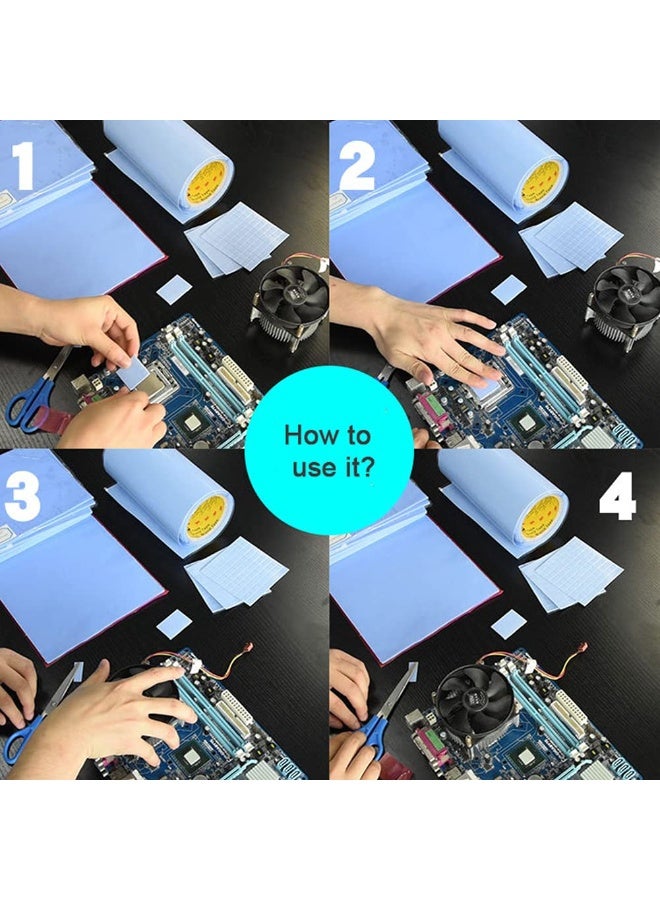 1

2

How to use it?

3

4