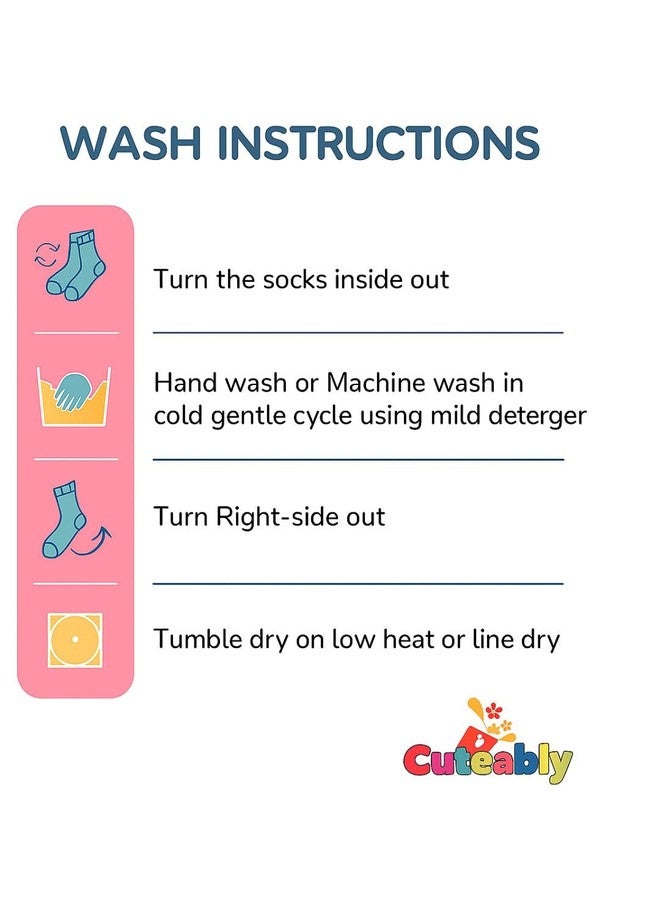 WASH INSTRUCTIONS

Turn the socks inside out

Hand wash or Machine wash in cold gentle cycle using mild deterger

Turn Right-side out

Tumble dry on low heat or line dry

Cuteably