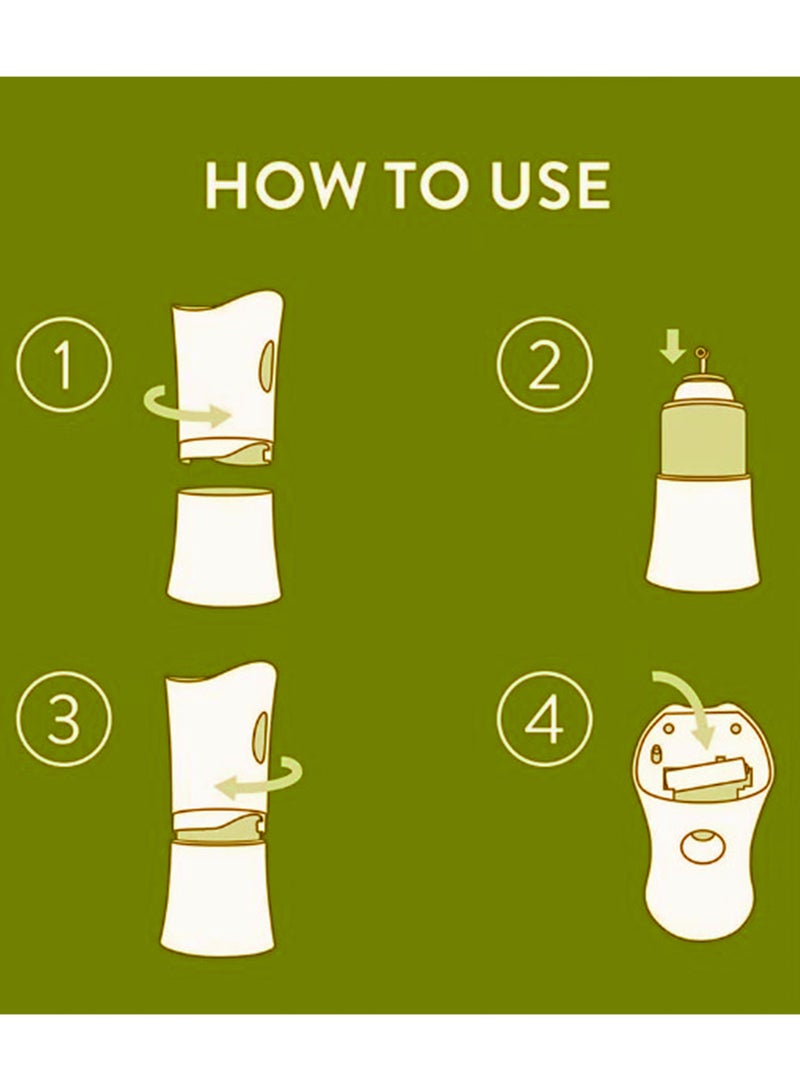 HOW TO USE

1

2

3

4