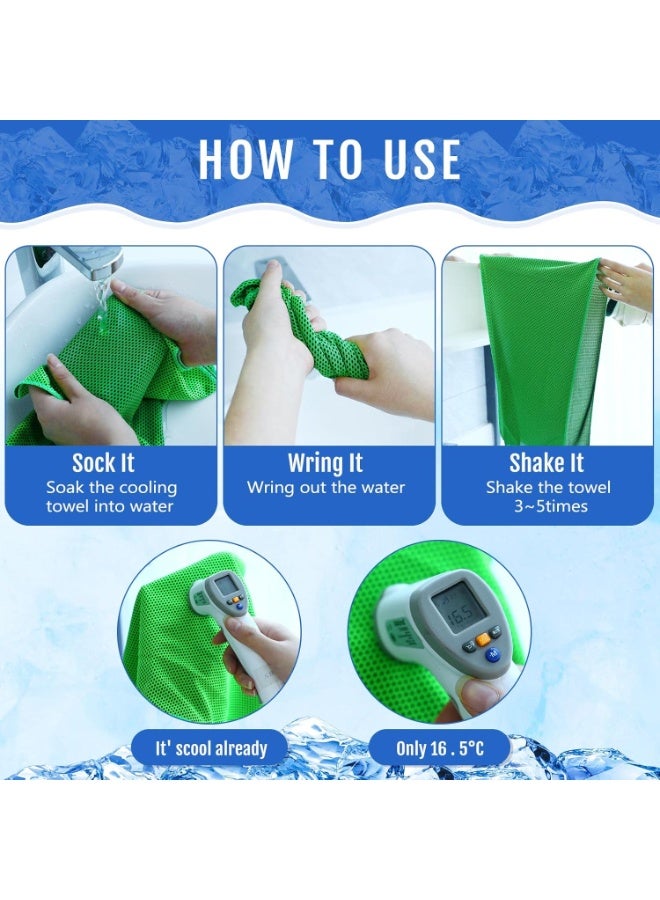 HOW TO USE

Sock It
Soak the cooling towel into water

Wring It
Wring out the water

Shake It
Shake the towel 3~5times

16.5

It' scool already

Only 16 . 5°C