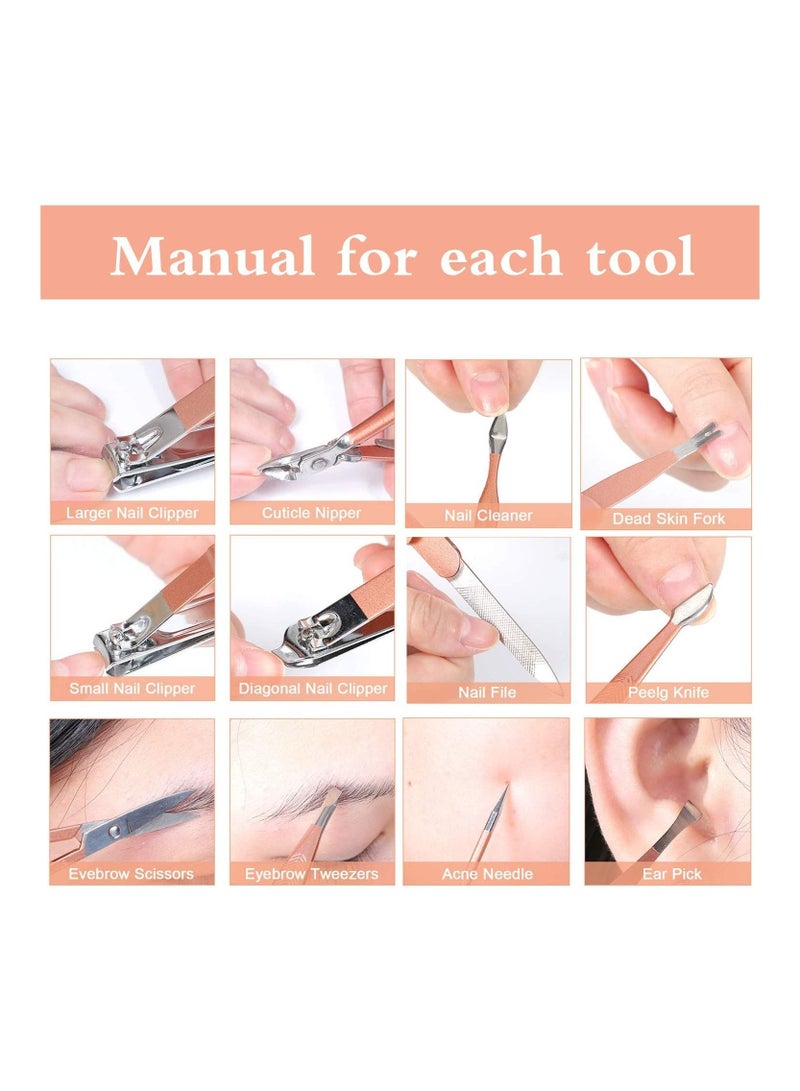 Manual for each tool

Larger Nail Clipper

Cuticle Nipper

Nail Cleaner

Dead Skin Fork

Small Nail Clipper

Diagonal Nail Clipper

Nail File

Peelg Knife

Evebrow Scissors

Eyebrow Tweezers

Acne Needle

Ear Pick