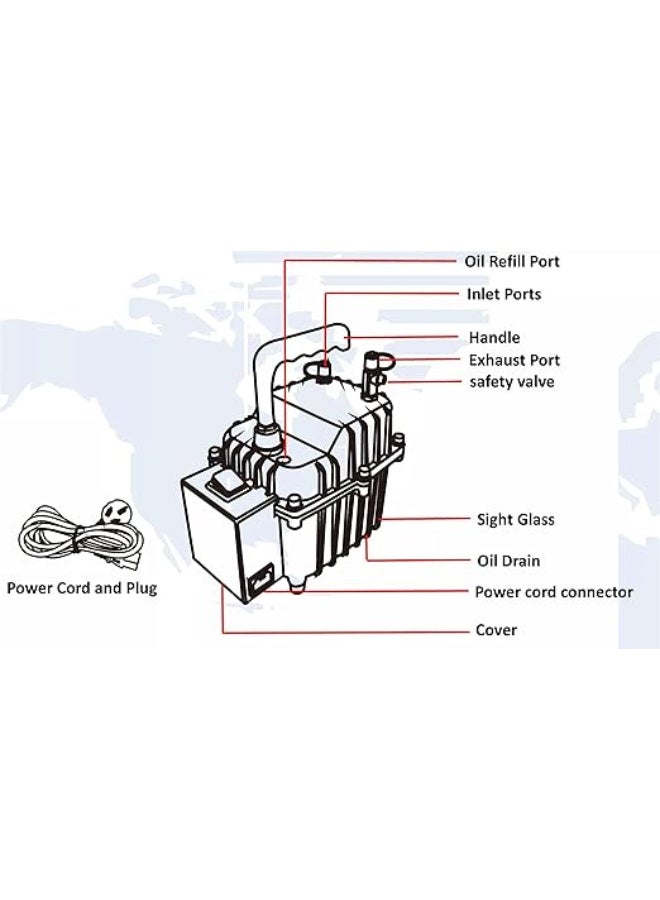 Oil Refill Port
Inlet Ports
Handle
Exhaust Port
safety valve
Sight Glass
Oil Drain
Power cord connector
Cover
Power Cord and Plug