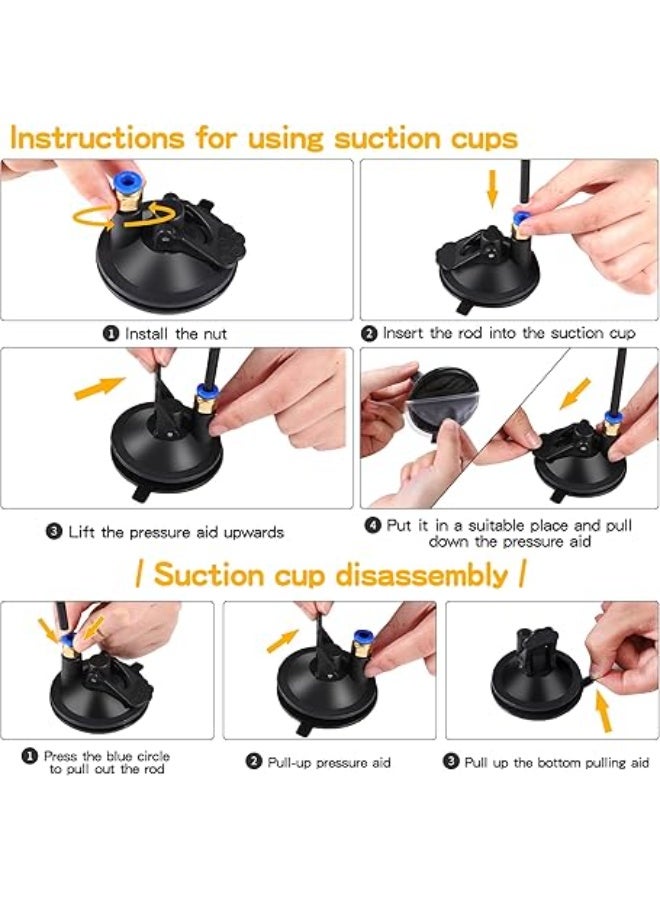 Instructions for using suction cups

❶ Install the nut

❷ Insert the rod into the suction cup

❸ Lift the pressure aid upwards

❹ Put it in a suitable place and pull down the pressure aid

/ Suction cup disassembly /

❶ Press the blue circle to pull out the rod

❷ Pull-up pressure aid

❸ Pull up the bottom pulling aid