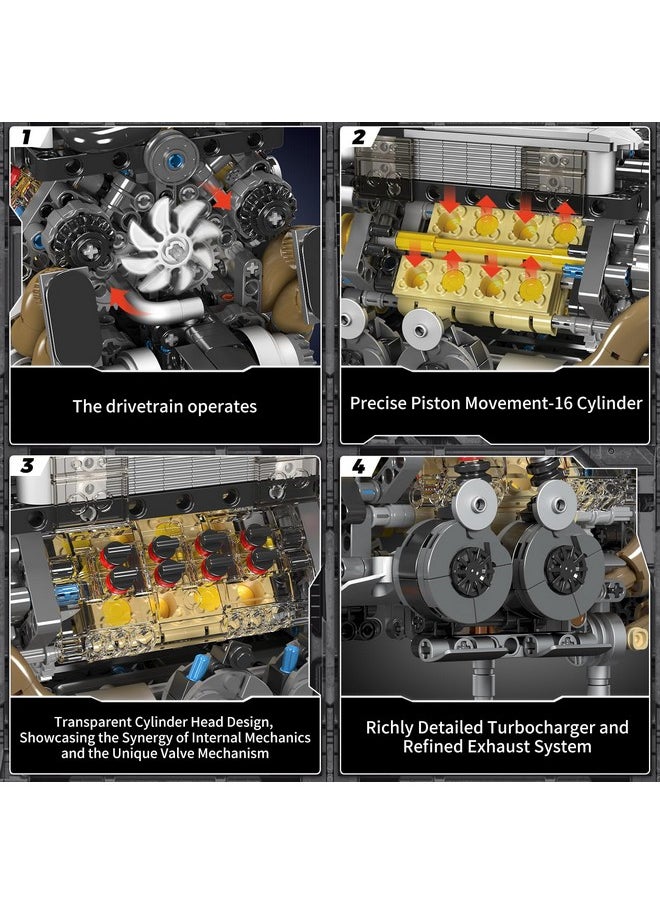 1

The drivetrain operates

2

Precise Piston Movement-16 Cylinder

3

Transparent Cylinder Head Design, Showcasing the Synergy of Internal Mechanics and the Unique Valve Mechanism

4

Richly Detailed Turbocharger and Refined Exhaust System