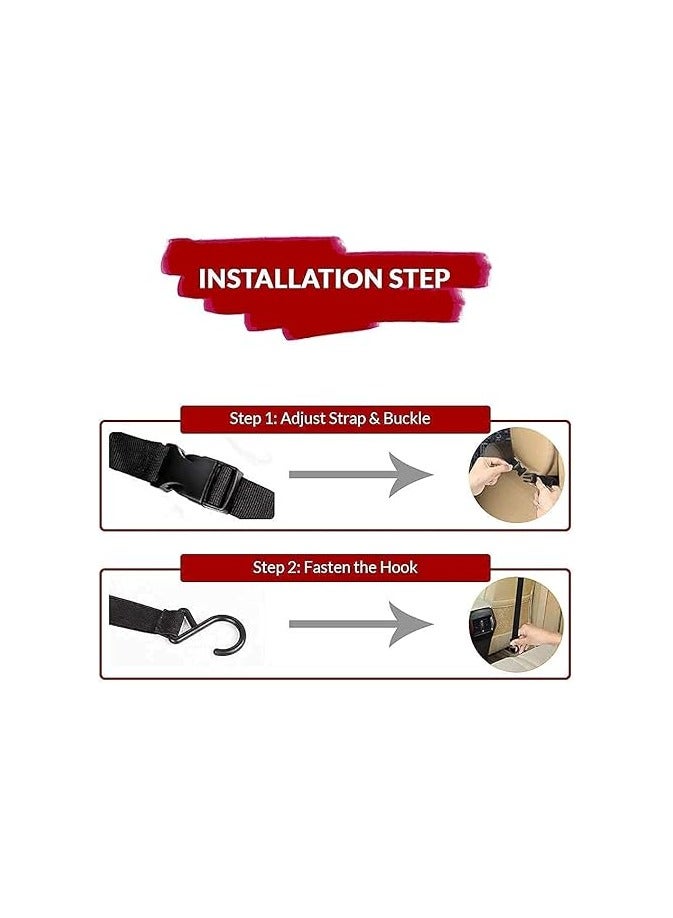 INSTALLATION STEP

Step 1: Adjust Strap & Buckle

Step 2: Fasten the Hook