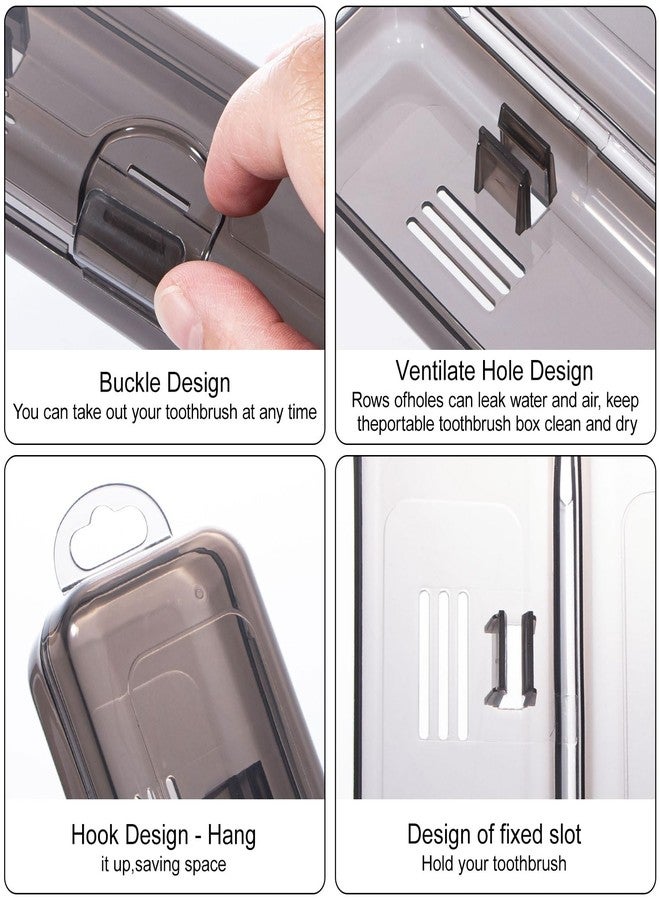 Buckle Design
You can take out your toothbrush at any time

Ventilate Hole Design
Rows ofholes can leak water and air, keep theportable toothbrush box clean and dry

Hook Design - Hang
it up,saving space

Design of fixed slot
Hold your toothbrush