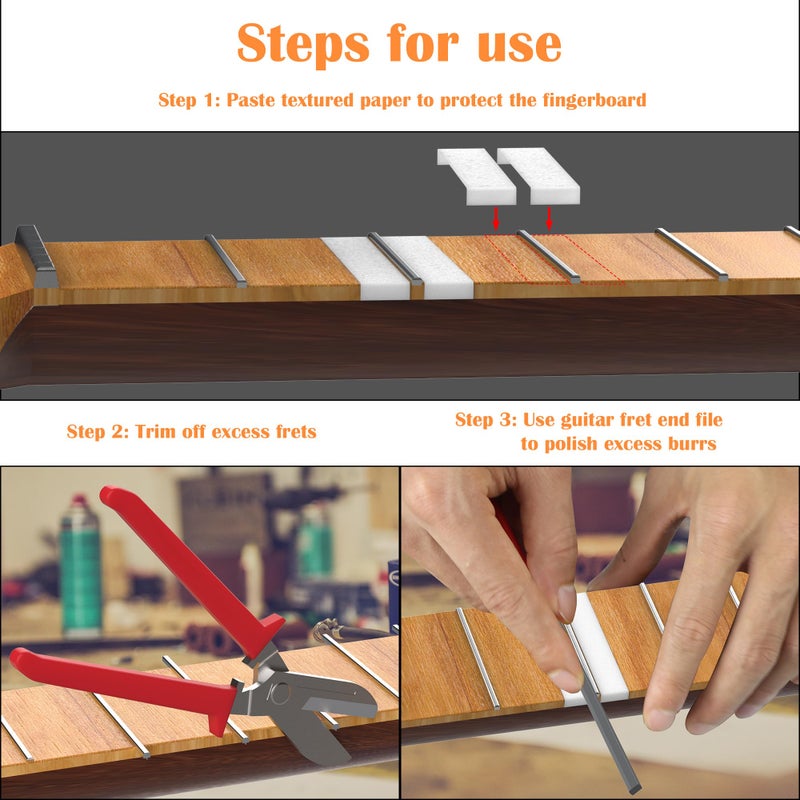 Steps for use

Step 1: Paste textured paper to protect the fingerboard

Step 2: Trim off excess frets

Step 3: Use guitar fret end file to polish excess burrs