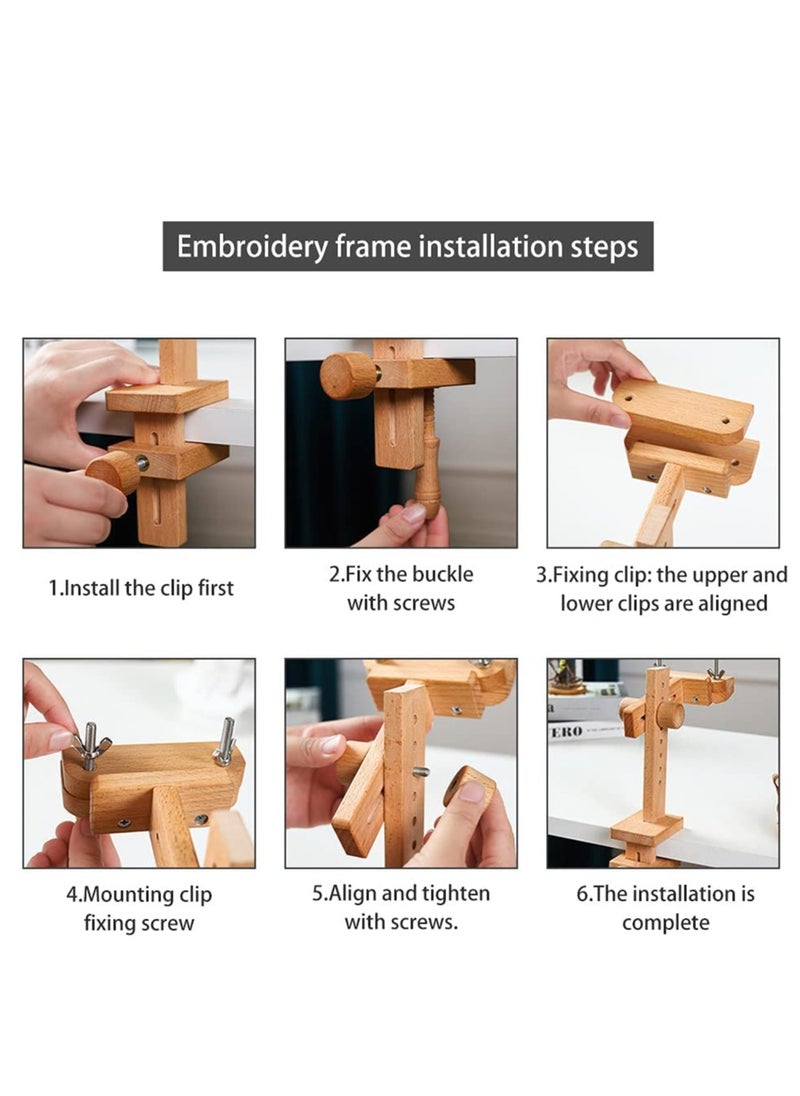 Embroidery frame installation steps

1.Install the clip first

2.Fix the buckle with screws

3.Fixing clip: the upper and lower clips are aligned

4.Mounting clip fixing screw

5.Align and tighten with screws.

ERO

6.The installation is complete