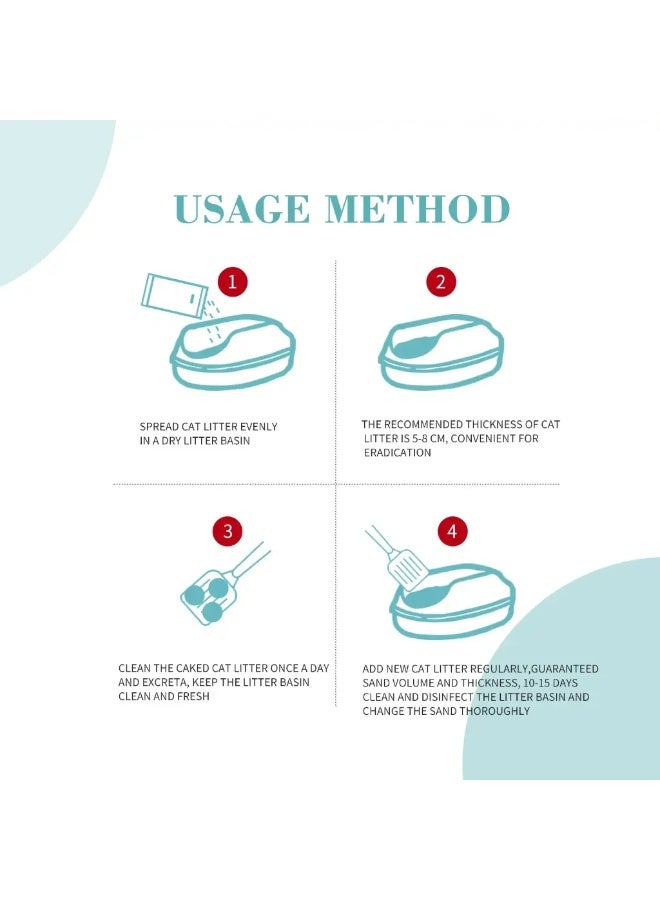 USAGE METHOD

1

SPREAD CAT LITTER EVENLY IN A DRY LITTER BASIN

2

THE RECOMMENDED THICKNESS OF CAT LITTER IS 5-8 CM, CONVENIENT FOR ERADICATION

3

CLEAN THE CAKED CAT LITTER ONCE A DAY AND EXCRETA, KEEP THE LITTER BASIN CLEAN AND FRESH

4

ADD NEW CAT LITTER REGULARLY,GUARANTEED SAND VOLUME AND THICKNESS, 10-15 DAYS CLEAN AND DISINFECT THE LITTER BASIN AND CHANGE THE SAND THOROUGHLY