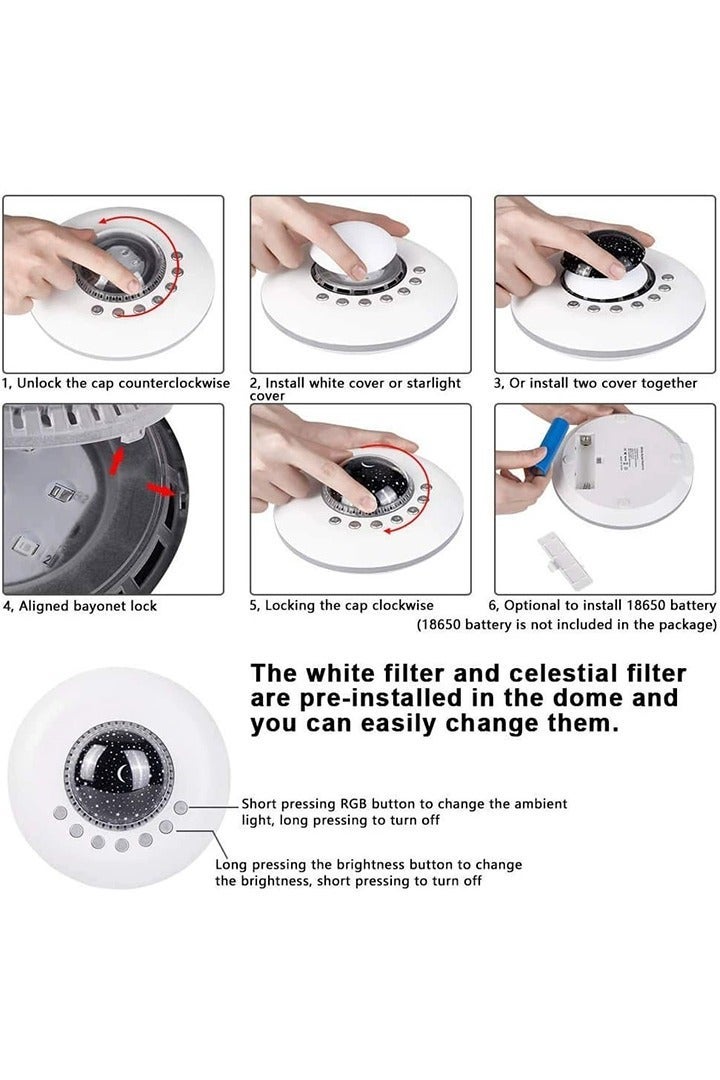 1, Unlock the cap counterclockwise

2, Install white cover or starlight cover

3, Or install two cover together

4, Aligned bayonet lock

5, Locking the cap clockwise

6, Optional to install 18650 battery
(18650 battery is not included in the package)

The white filter and celestial filter are pre-installed in the dome and you can easily change them.

Short pressing RGB button to change the ambient light, long pressing to turn off

Long pressing the brightness button to change the brightness, short pressing to turn off