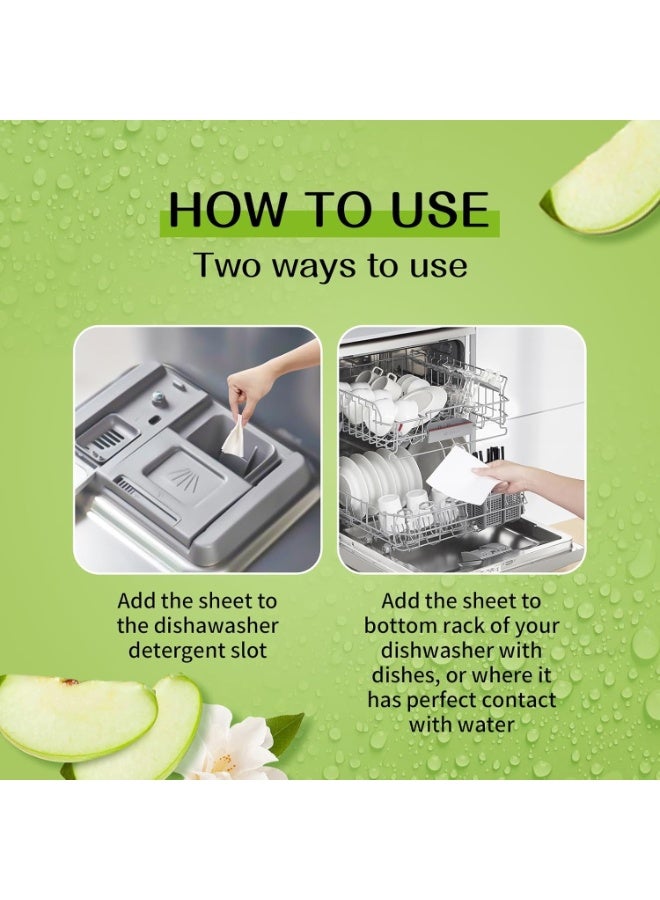 HOW TO USE
Two ways to use

Add the sheet to the dishawasher detergent slot

Add the sheet to bottom rack of your dishwasher with dishes, or where it has perfect contact with water