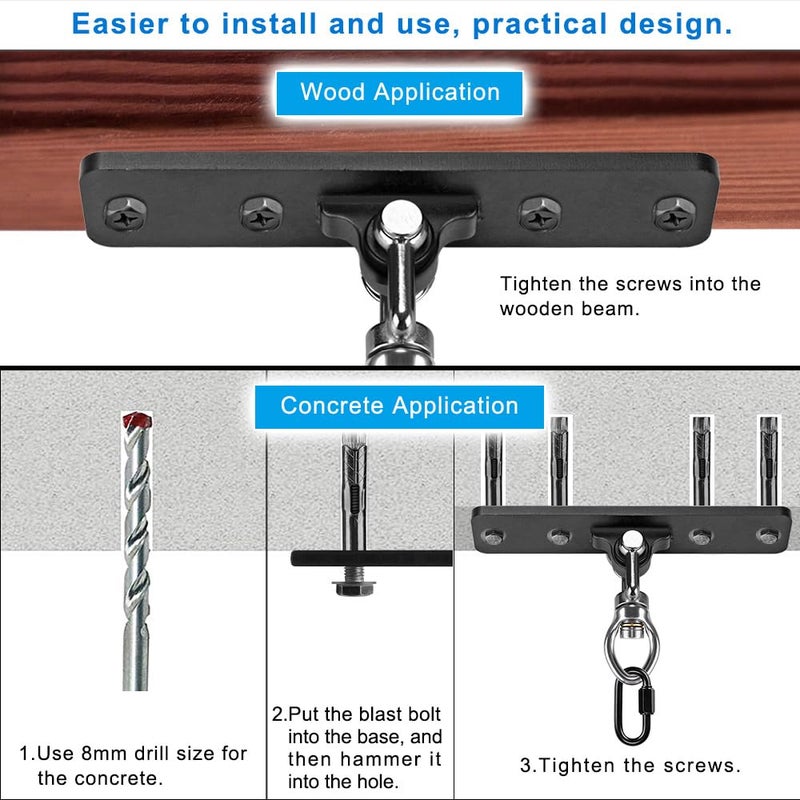 Easier to install and use, practical design.

Wood Application

Tighten the screws into the wooden beam.

Concrete Application

1.Use 8mm drill size for the concrete.

2.Put the blast bolt into the base, and then hammer it into the hole.

3.Tighten the screws.