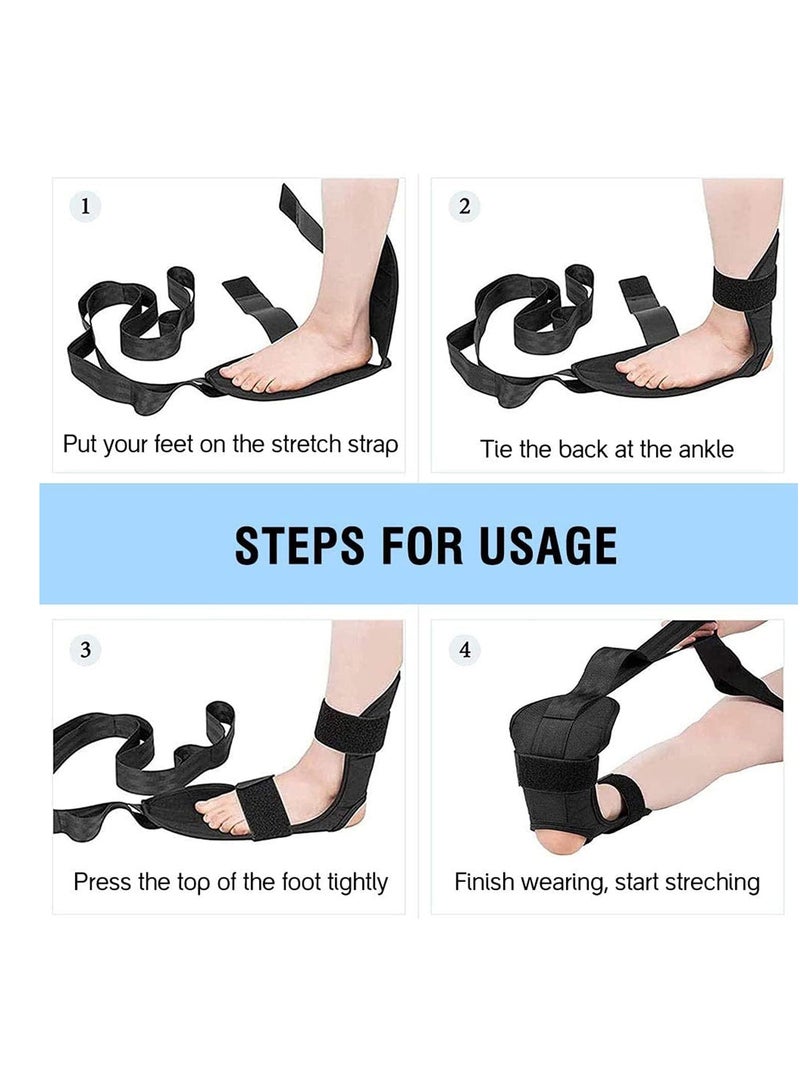 1

Put your feet on the stretch strap

2

Tie the back at the ankle

STEPS FOR USAGE

3

Press the top of the foot tightly

4

Finish wearing, start streching