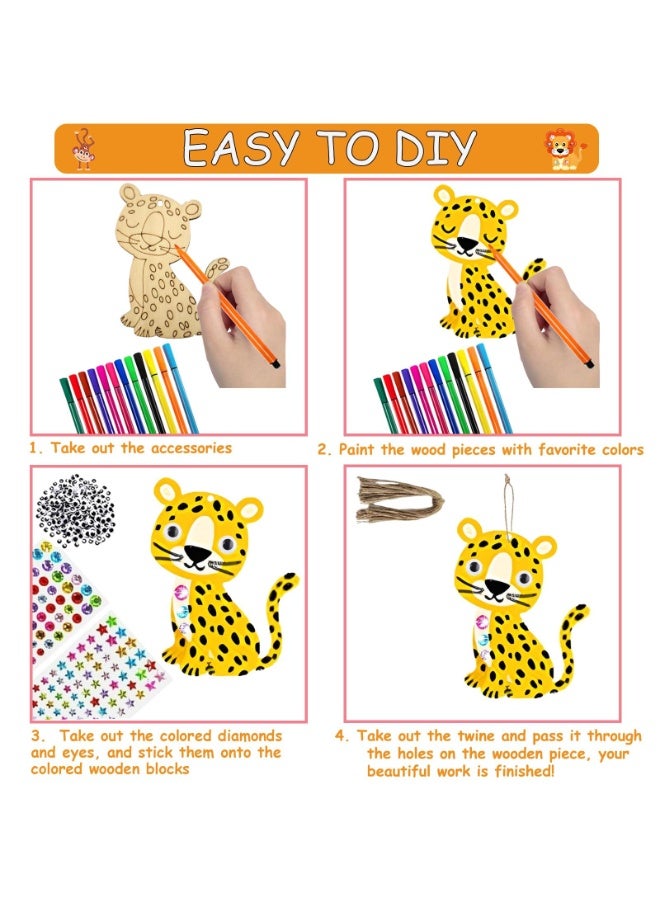 EASY TO DIY

1. Take out the accessories

2. Paint the wood pieces with favorite colors

3. Take out the colored diamonds and eyes, and stick them onto the colored wooden blocks

4. Take out the twine and pass it through the holes on the wooden piece, your beautiful work is finished!