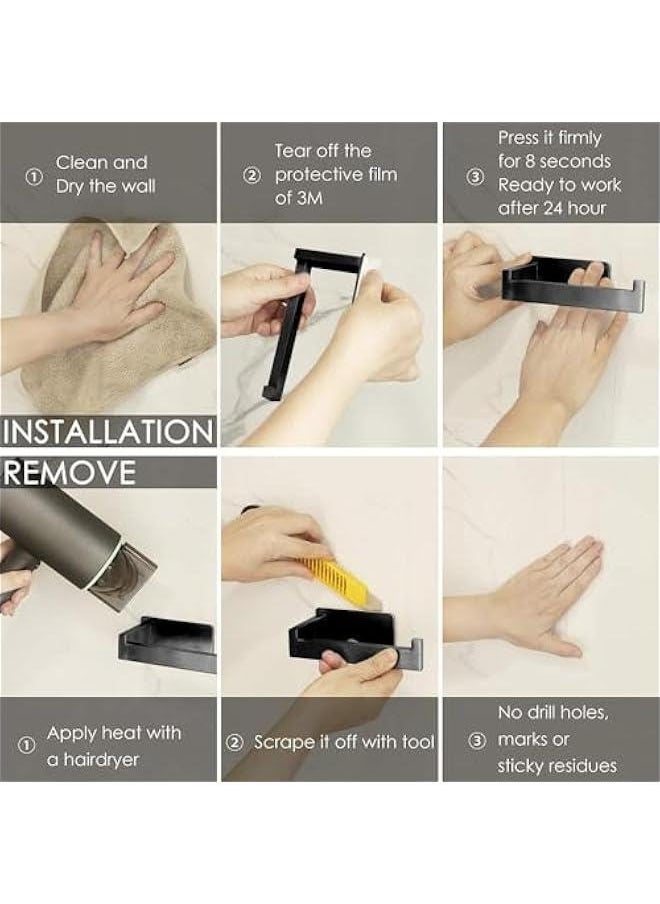 ① Clean and Dry the wall

② Tear off the protective film of 3M

③ Press it firmly for 8 seconds Ready to work after 24 hour

INSTALLATION

REMOVE

① Apply heat with a hairdryer

② Scrape it off with tool

③ No drill holes, marks or sticky residues