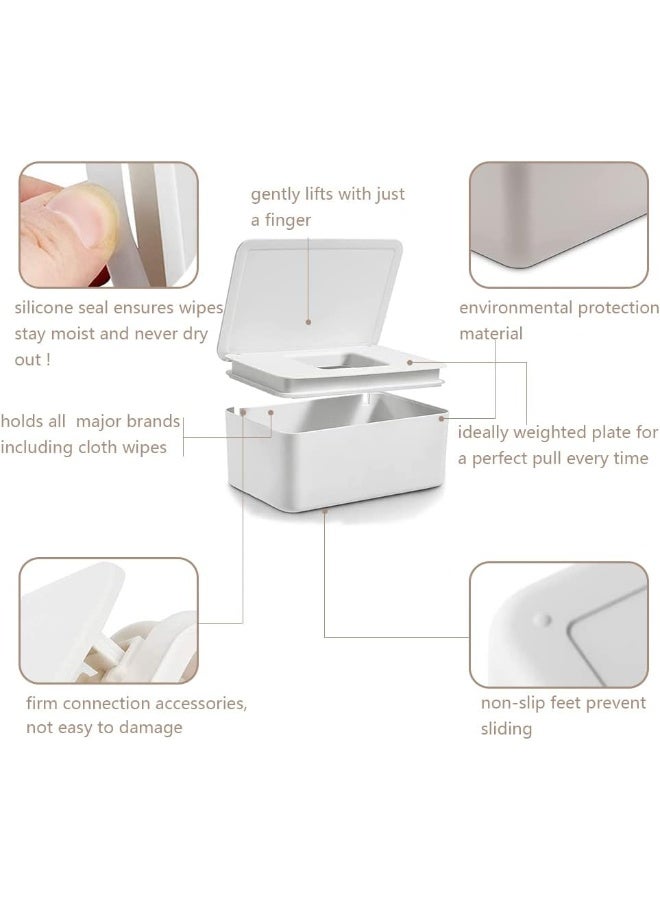 gently lifts with just a finger

silicone seal ensures wipes stay moist and never dry out !

environmental protection material

holds all major brands including cloth wipes

ideally weighted plate for a perfect pull every time

firm connection accessories, not easy to damage

non-slip feet prevent sliding