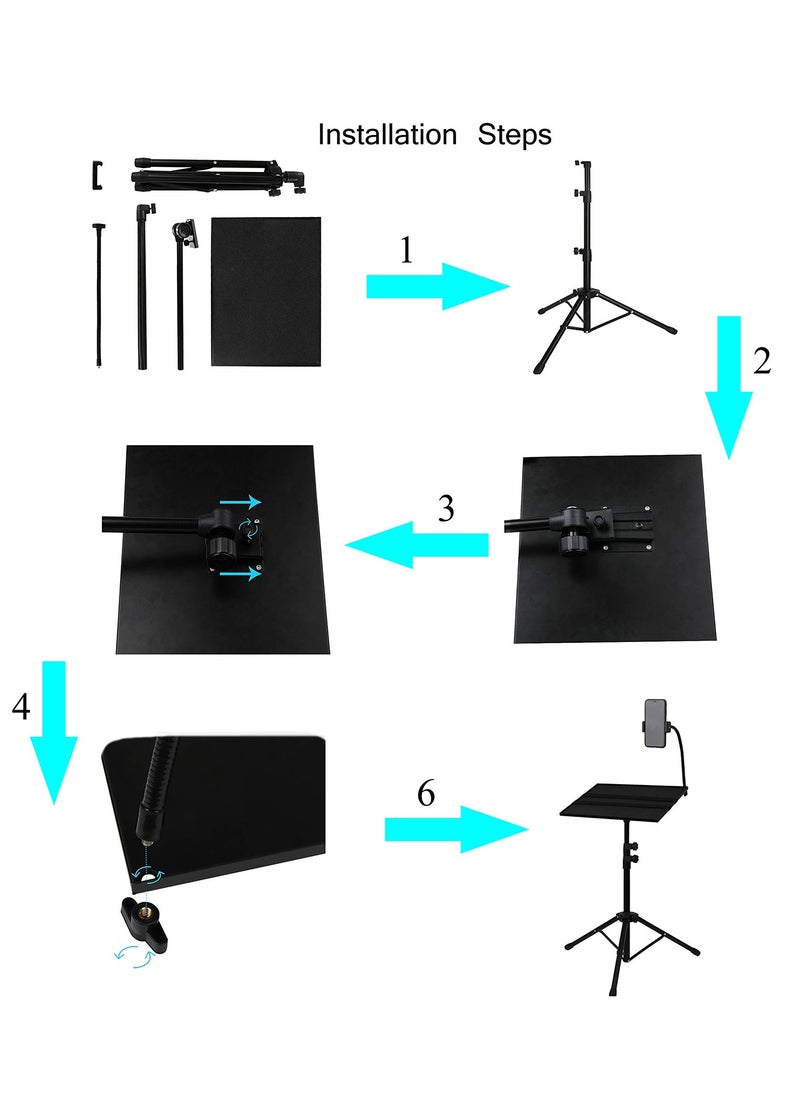 Installation Steps

1

2

3

4

6