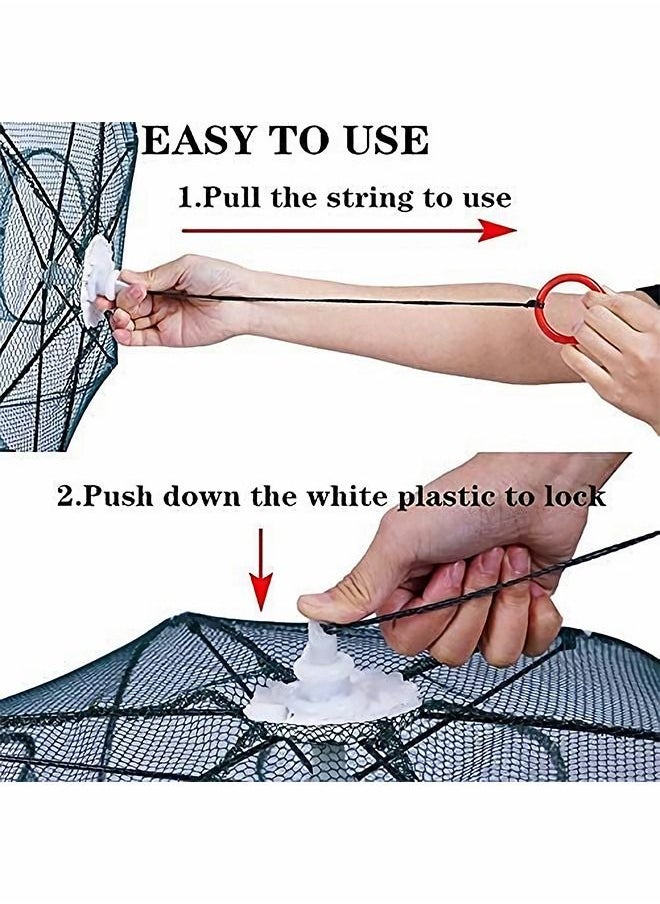 EASY TO USE

1.Pull the string to use

2.Push down the white plastic to lock