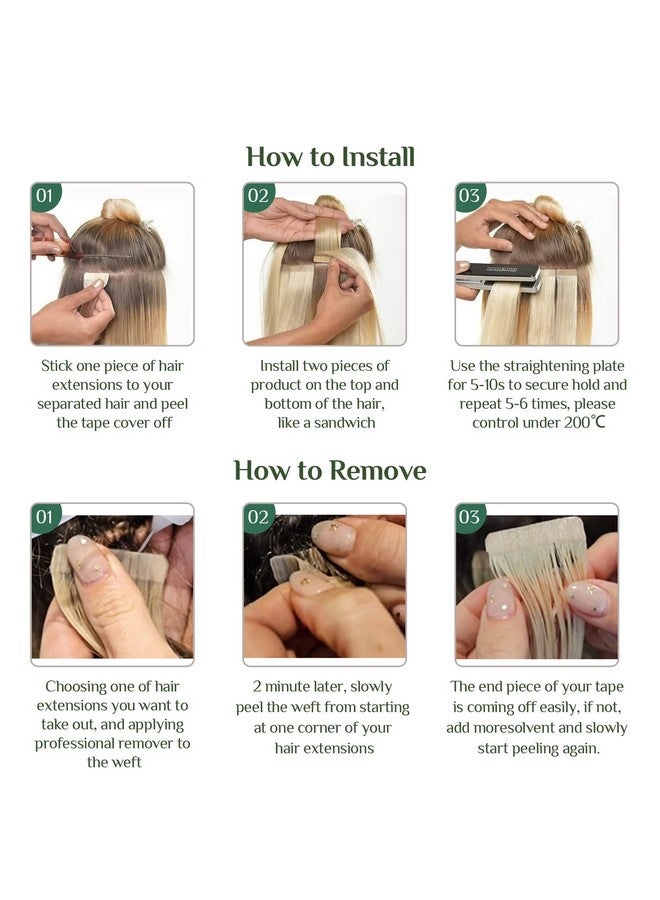 How to Install

01

Stick one piece of hair extensions to your separated hair and peel the tape cover off

02

Install two pieces of product on the top and bottom of the hair, like a sandwich

03

Use the straightening plate for 5-10s to secure hold and repeat 5-6 times, please control under 200℃

How to Remove

01

Choosing one of hair extensions you want to take out, and applying professional remover to the weft

02

2 minute later, slowly peel the weft from starting at one corner of your hair extensions

03

The end piece of your tape is coming off easily, if not, add moresolvent and slowly start peeling again.