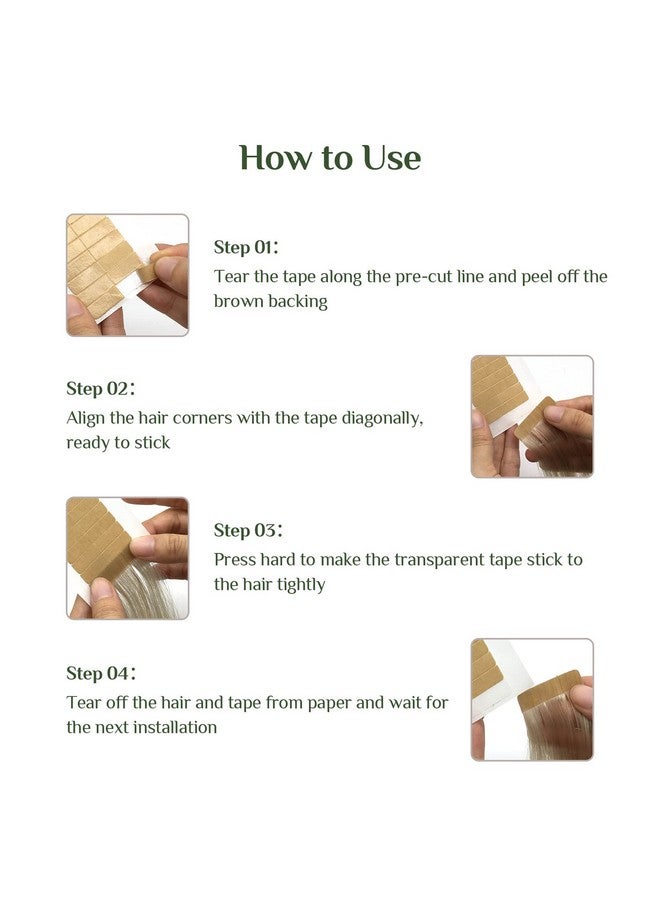 How to Use

Step 01:
Tear the tape along the pre-cut line and peel off the brown backing

Step 02:
Align the hair corners with the tape diagonally, ready to stick

Step 03:
Press hard to make the transparent tape stick to the hair tightly

Step 04:
Tear off the hair and tape from paper and wait for the next installation