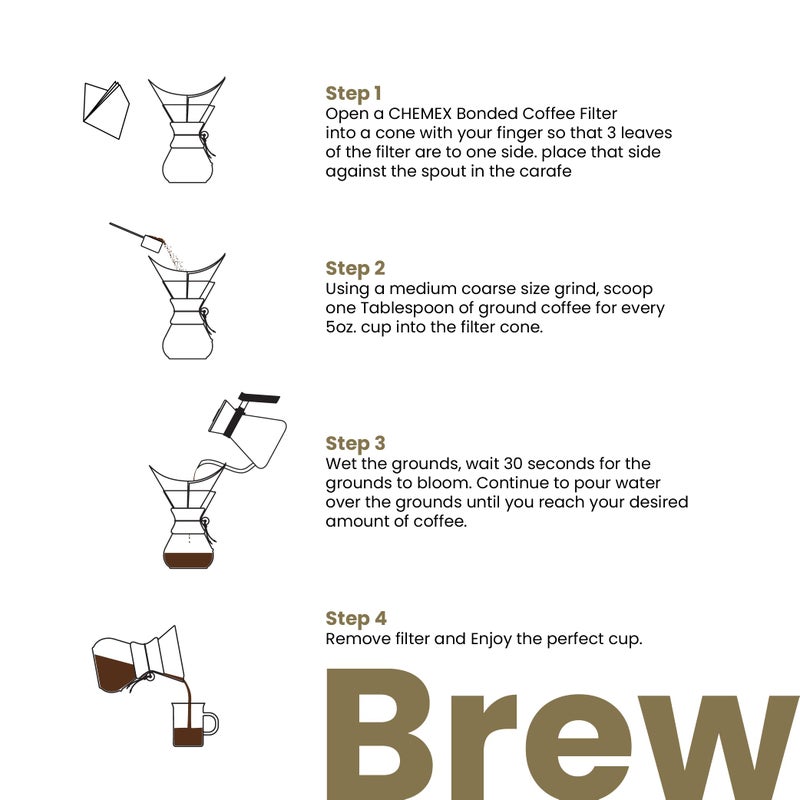 Step 1
Open a CHEMEX Bonded Coffee Filter into a cone with your finger so that 3 leaves of the filter are to one side. place that side against the spout in the carafe

Step 2
Using a medium coarse size grind, scoop one Tablespoon of ground coffee for every 5oz. cup into the filter cone.

Step 3
Wet the grounds, wait 30 seconds for the grounds to bloom. Continue to pour water over the grounds until you reach your desired amount of coffee.

Step 4
Remove filter and Enjoy the perfect cup.

Brew