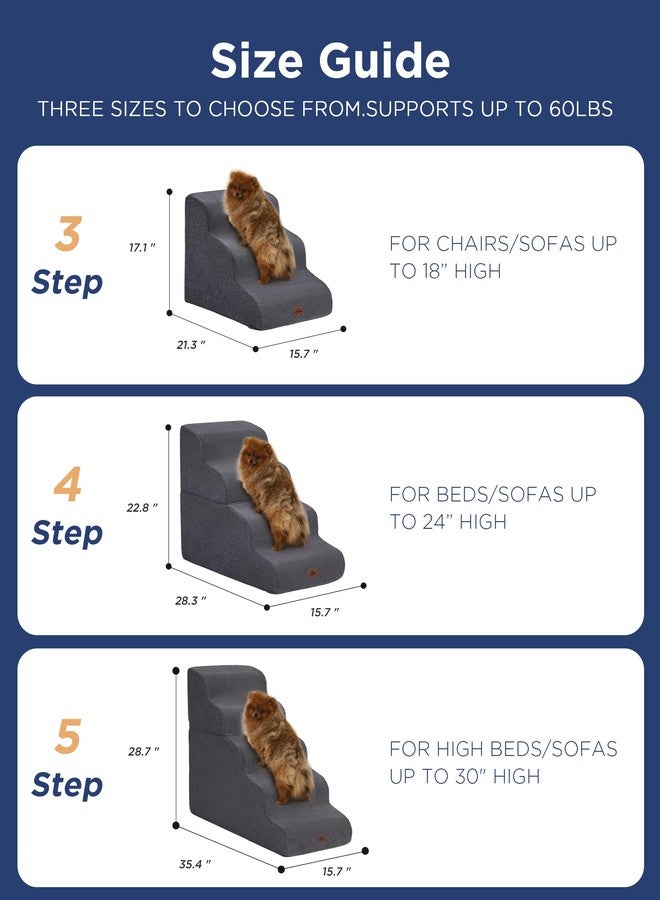 Size Guide

THREE SIZES TO CHOOSE FROM.SUPPORTS UP TO 60LBS

3 Step

17.1 "

21.3 "

15.7 "

FOR CHAIRS/SOFAS UP TO 18" HIGH

4 Step

22.8 "

28.3 "

15.7 "

FOR BEDS/SOFAS UP TO 24" HIGH

5 Step

28.7 "

35.4 "

15.7 "

FOR HIGH BEDS/SOFAS UP TO 30" HIGH