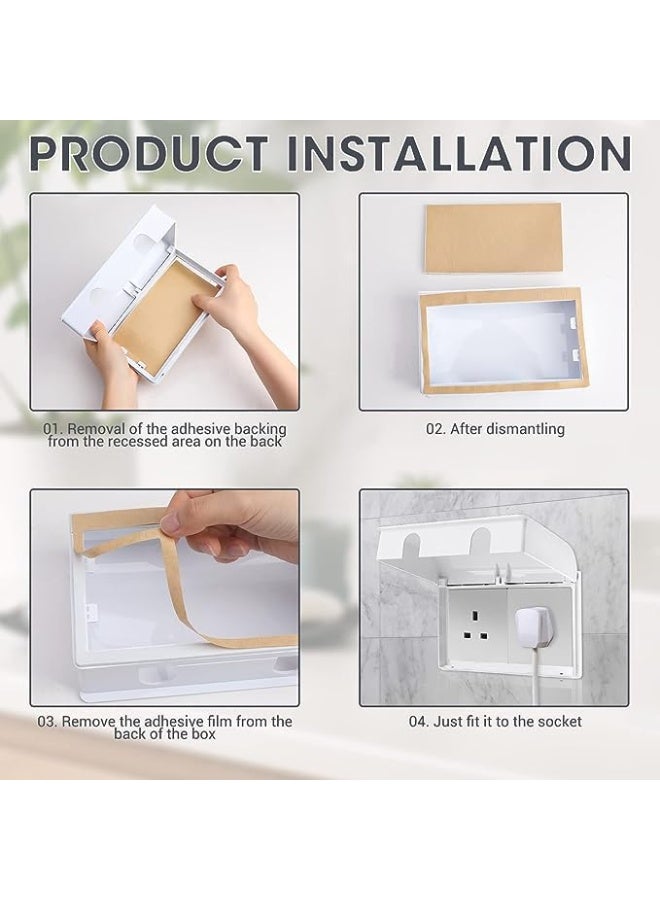 PRODUCT INSTALLATION

01. Removal of the adhesive backing from the recessed area on the back

02. After dismantling

03. Remove the adhesive film from the back of the box

04. Just fit it to the socket