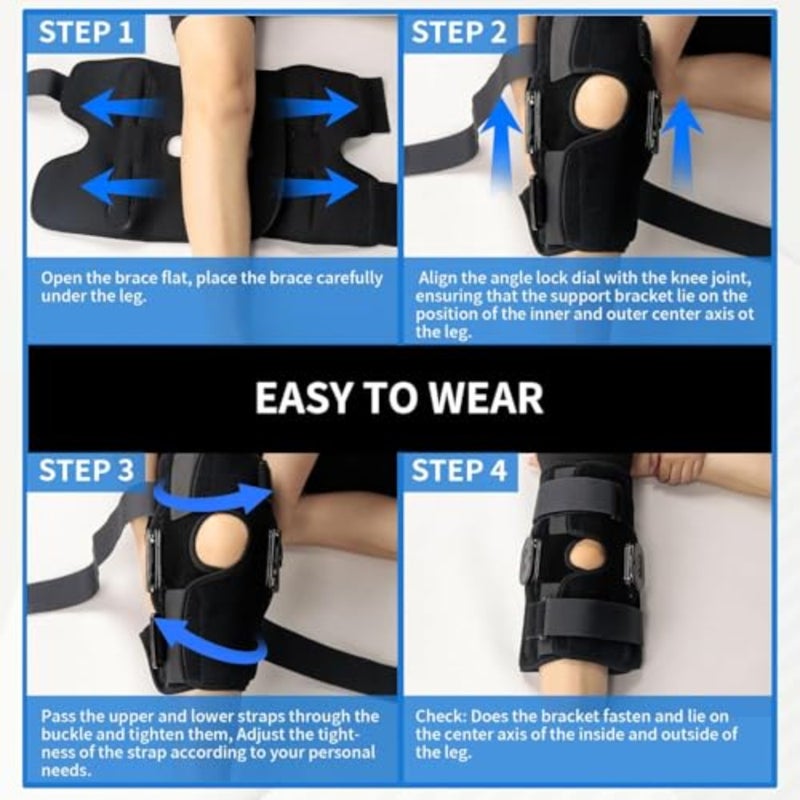 STEP 1

Open the brace flat, place the brace carefully under the leg.

STEP 2

Align the angle lock dial with the knee joint, ensuring that the support bracket lie on the position of the inner and outer center axis ot the leg.

EASY TO WEAR

STEP 3

Pass the upper and lower straps through the buckle and tighten them, Adjust the tightness of the strap according to your personal needs.

STEP 4

Check: Does the bracket fasten and lie on the center axis of the inside and outside of the leg.