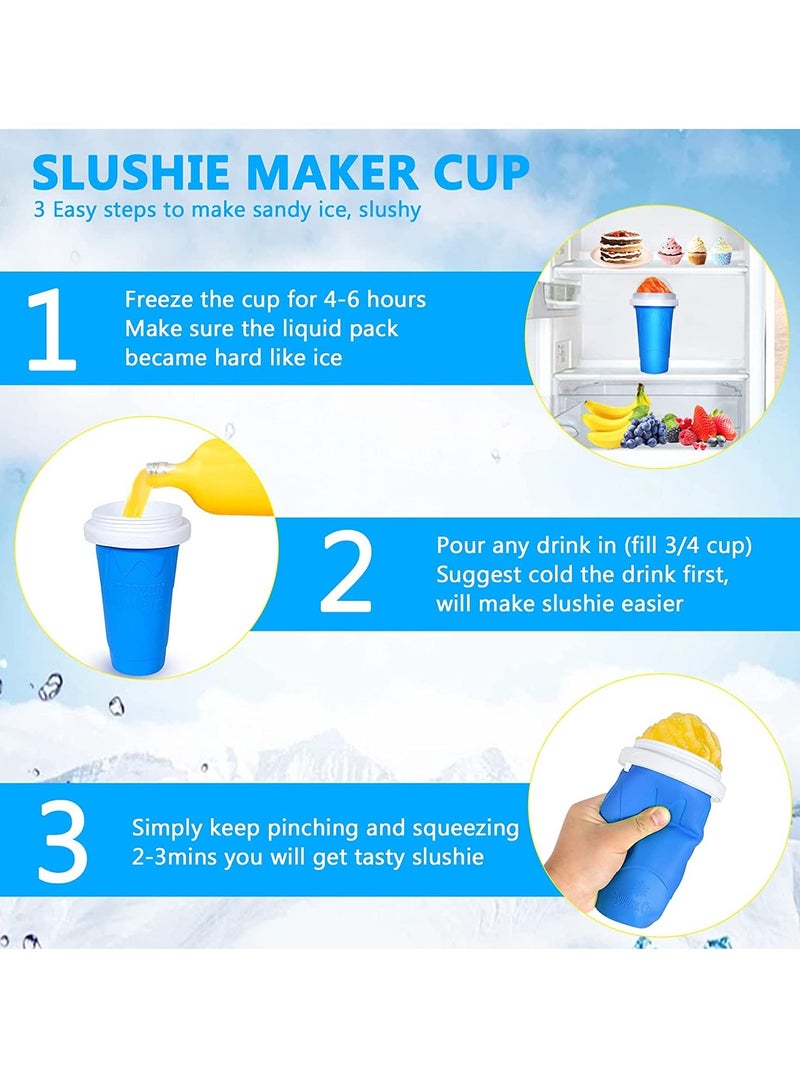 SLUSHIE MAKER CUP
3 Easy steps to make sandy ice, slushy

1
Freeze the cup for 4-6 hours
Make sure the liquid pack became hard like ice

2
Pour any drink in (fill 3/4 cup)
Suggest cold the drink first, will make slushie easier

3
Simply keep pinching and squeezing 2-3mins you will get tasty slushie