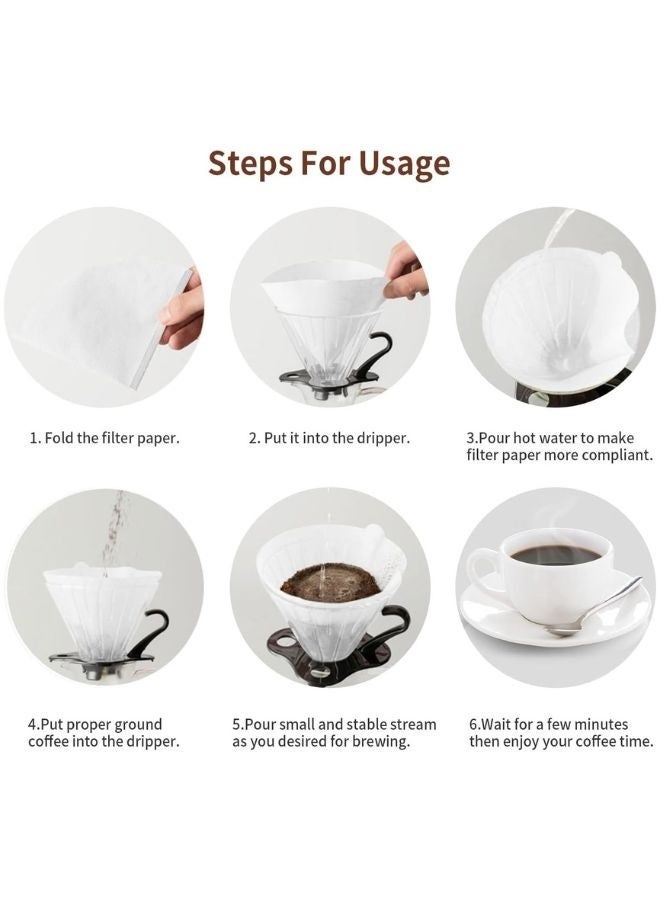 Steps For Usage

1. Fold the filter paper.

2. Put it into the dripper.

3.Pour hot water to make filter paper more compliant.

4.Put proper ground coffee into the dripper.

5.Pour small and stable stream as you desired for brewing.

6.Wait for a few minutes then enjoy your coffee time.