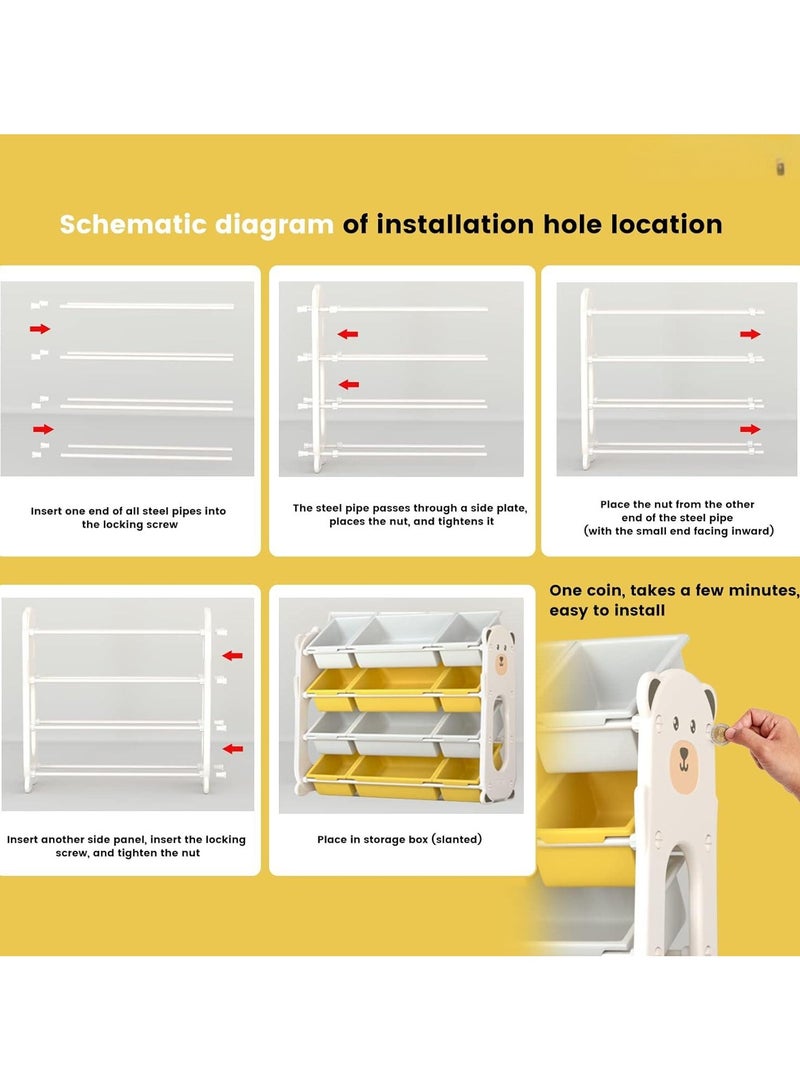 Schematic diagram of installation hole location

Insert one end of all steel pipes into the locking screw

The steel pipe passes through a side plate, places the nut, and tightens it

Place the nut from the other end of the steel pipe (with the small end facing inward)

Insert another side panel, insert the locking screw, and tighten the nut

Place in storage box (slanted)

One coin, takes a few minutes, easy to install