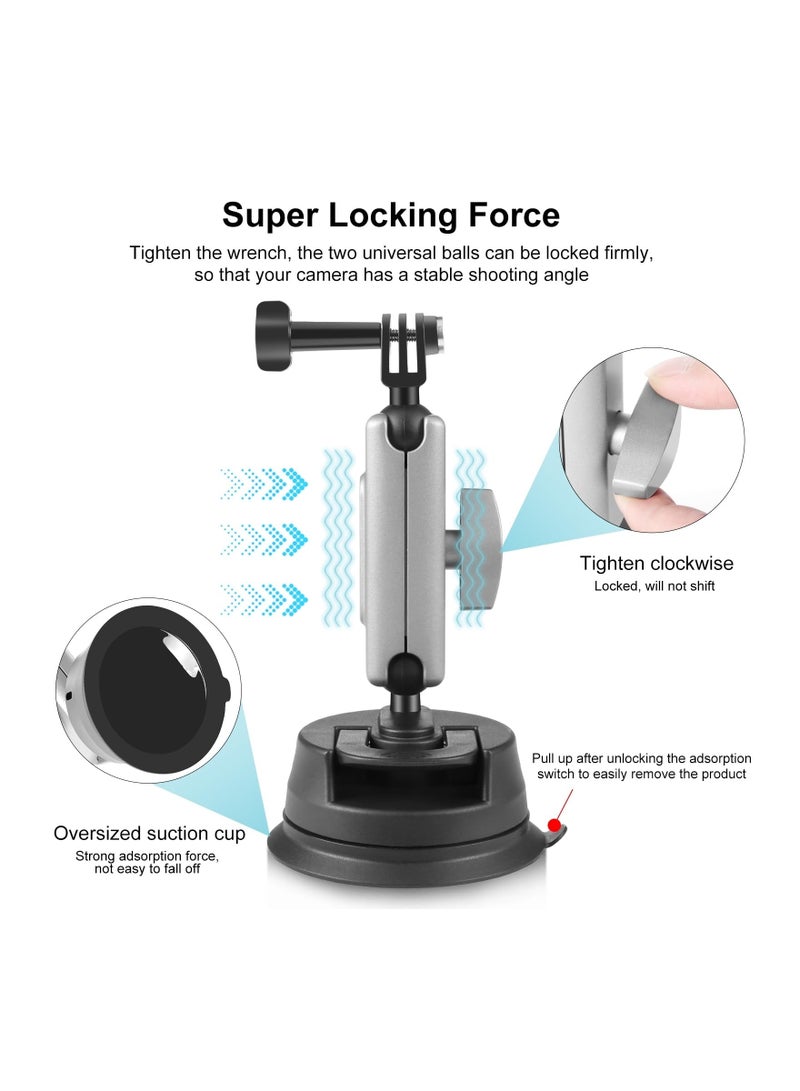 Super Locking Force

Tighten the wrench, the two universal balls can be locked firmly, so that your camera has a stable shooting angle

Tighten clockwise
Locked, will not shift

Pull up after unlocking the adsorption switch to easily remove the product

Oversized suction cup
Strong adsorption force, not easy to fall off