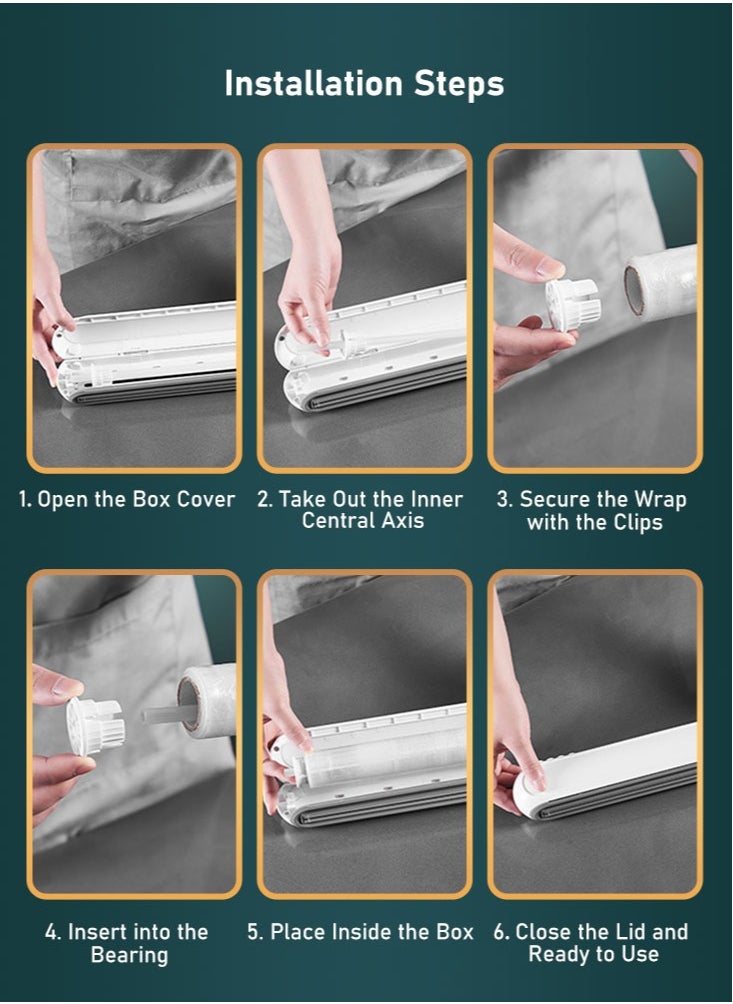 Installation Steps

1. Open the Box Cover

2. Take Out the Inner Central Axis

3. Secure the Wrap with the Clips

4. Insert into the Bearing

5. Place Inside the Box

6. Close the Lid and Ready to Use