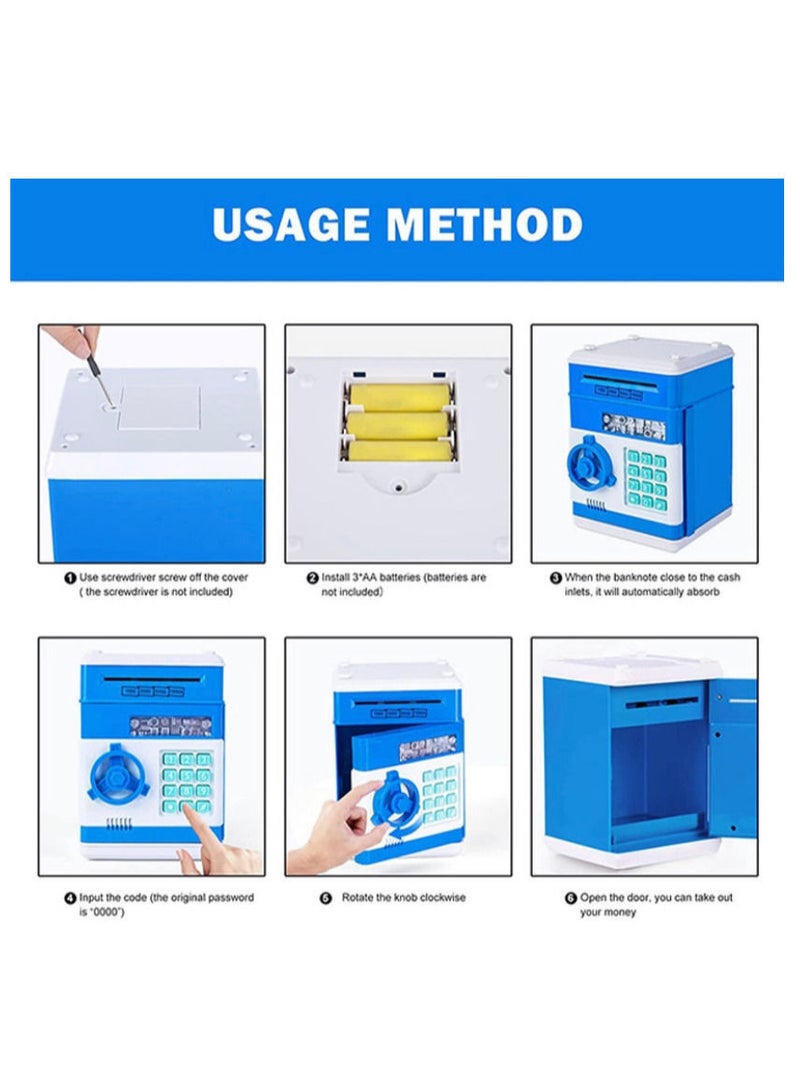 USAGE METHOD

❶ Use screwdriver screw off the cover ( the screwdriver is not included)

❷ Install 3*AA batteries (batteries are not included)

❸ When the banknote close to the cash inlets, it will automatically absorb

❹ Input the code (the original password is "0000")

❺ Rotate the knob clockwise

❻ Open the door, you can take out your money