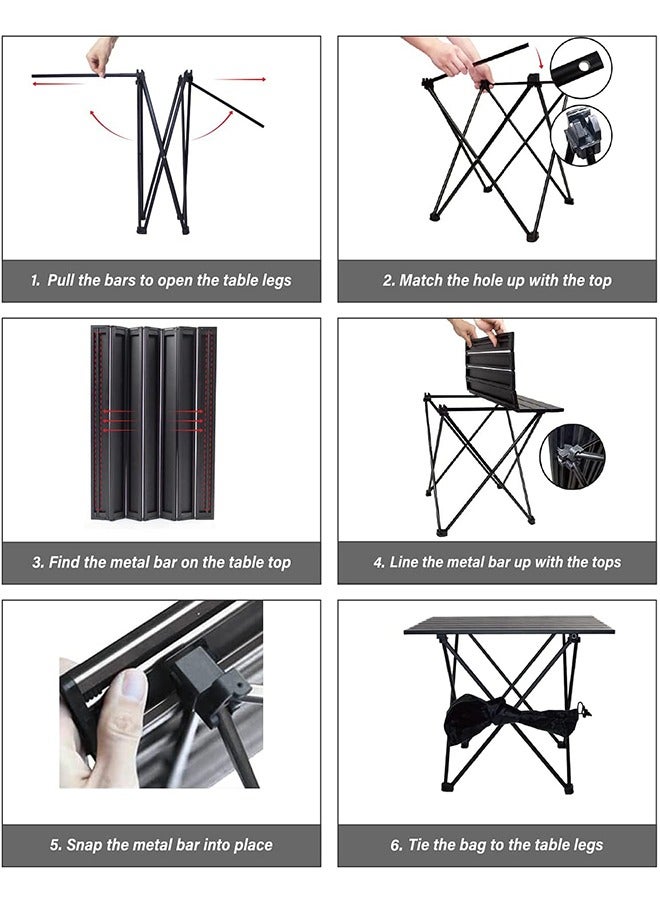 1. Pull the bars to open the table legs

2. Match the hole up with the top

3. Find the metal bar on the table top

4. Line the metal bar up with the tops

5. Snap the metal bar into place

6. Tie the bag to the table legs