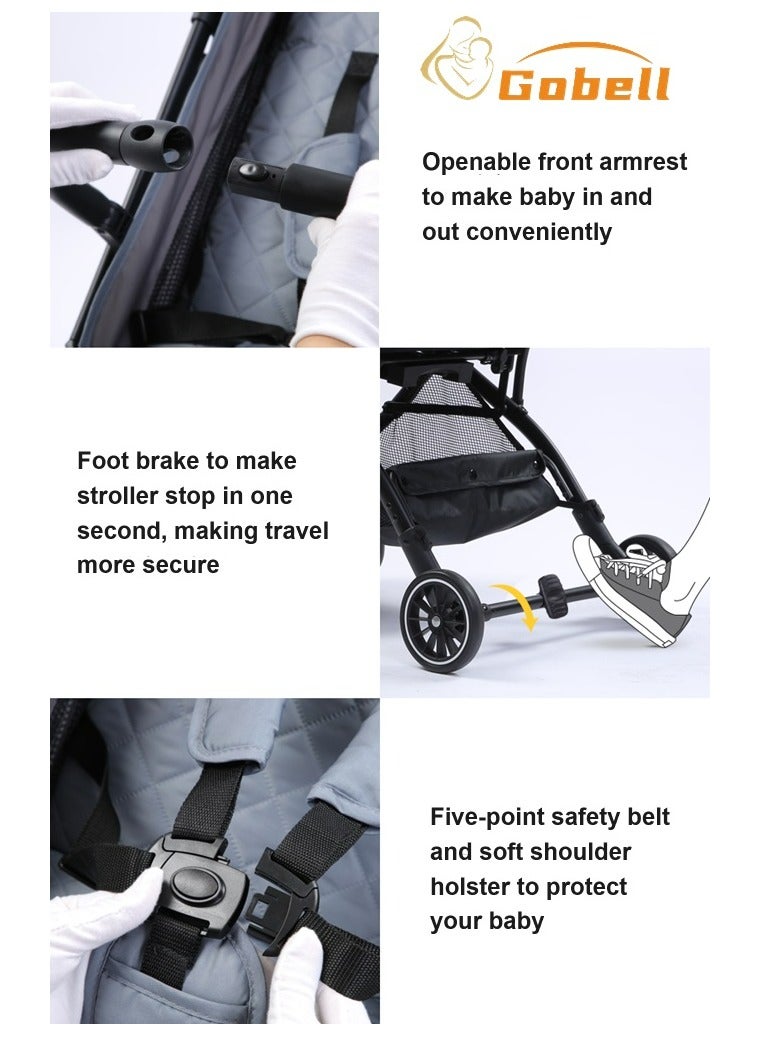 Gobell

Openable front armrest to make baby in and out conveniently

Foot brake to make stroller stop in one second, making travel more secure

Five-point safety belt and soft shoulder holster to protect your baby