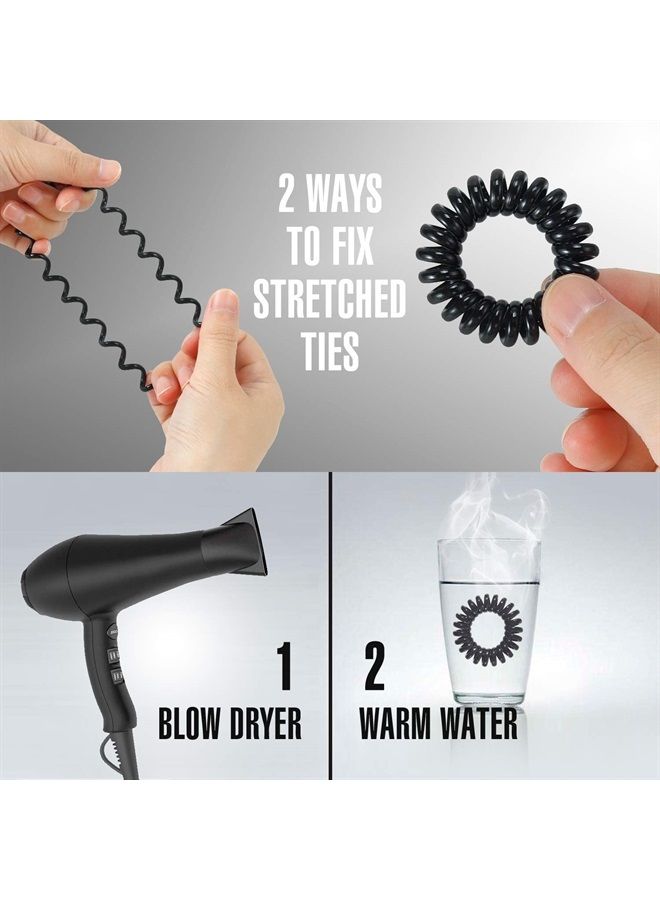 2 WAYS TO FIX STRETCHED TIES

1
BLOW DRYER

2
WARM WATER