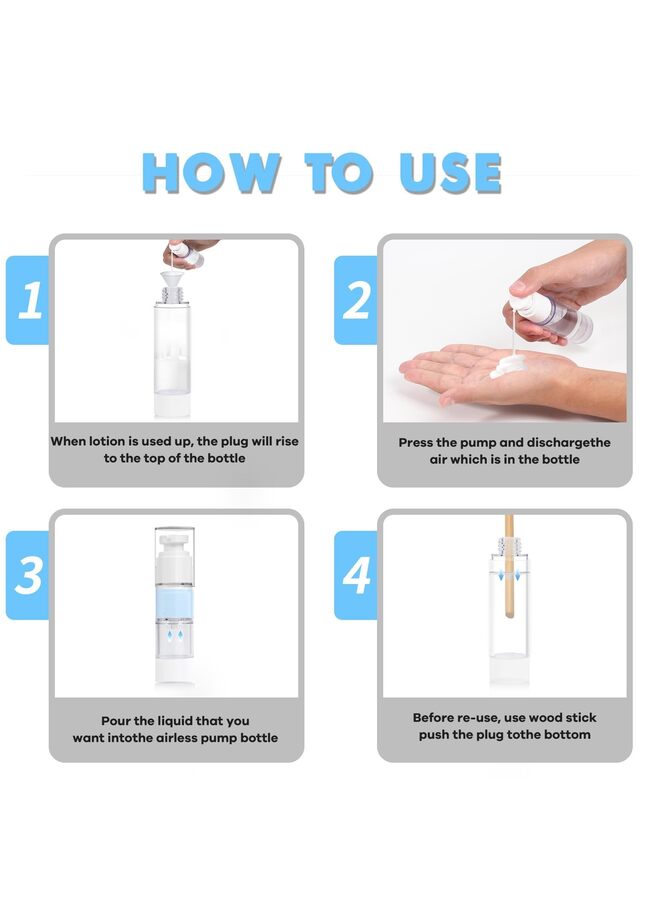 HOW TO USE

1

When lotion is used up, the plug will rise to the top of the bottle

2

Press the pump and dischargethe air which is in the bottle

3

Pour the liquid that you want intothe airless pump bottle

4

Before re-use, use wood stick push the plug tothe bottom