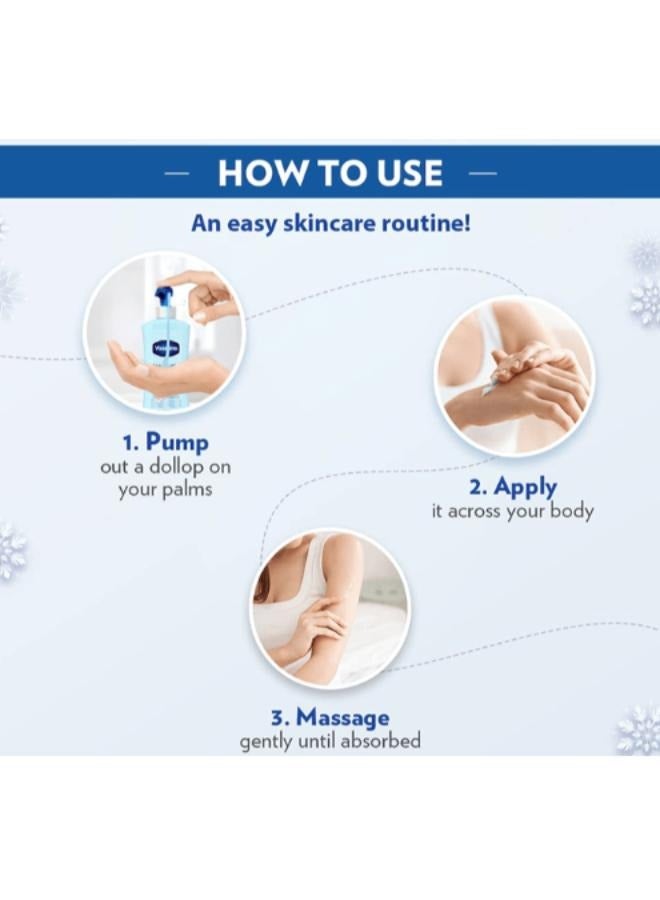 — HOW TO USE —

An easy skincare routine!

Vaseline

1. Pump
out a dollop on your palms

2. Apply
it across your body

3. Massage
gently until absorbed