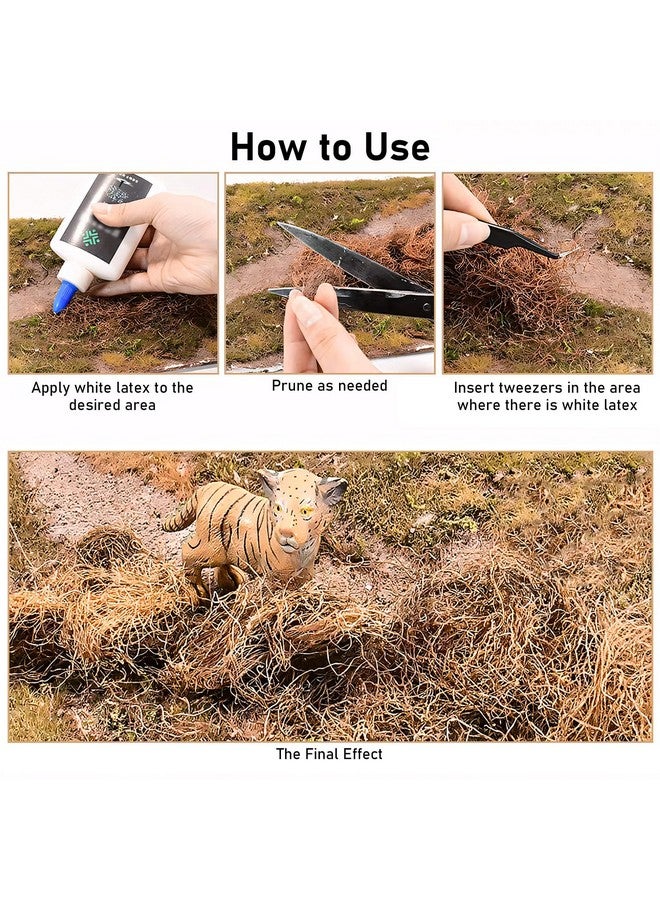 How to Use

Apply white latex to the desired area

Prune as needed

Insert tweezers in the area where there is white latex

The Final Effect