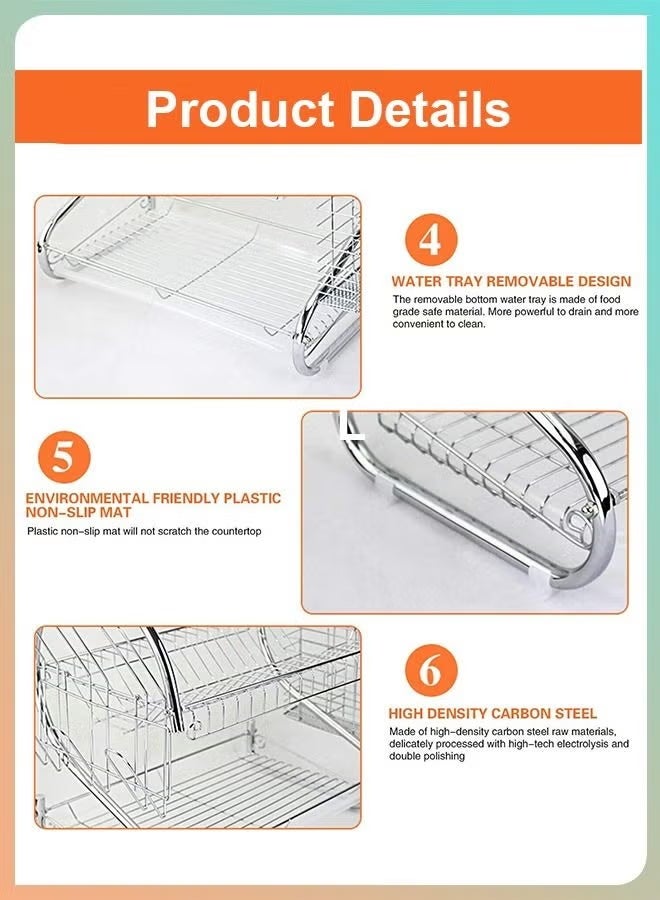 Product Details

4

WATER TRAY REMOVABLE DESIGN

The removable bottom water tray is made of food grade safe material. More powerful to drain and more convenient to clean.

5

ENVIRONMENTAL FRIENDLY PLASTIC NON-SLIP MAT

Plastic non-slip mat will not scratch the countertop

6

HIGH DENSITY CARBON STEEL

Made of high-density carbon steel raw materials, delicately processed with high-tech electrolysis and double polishing