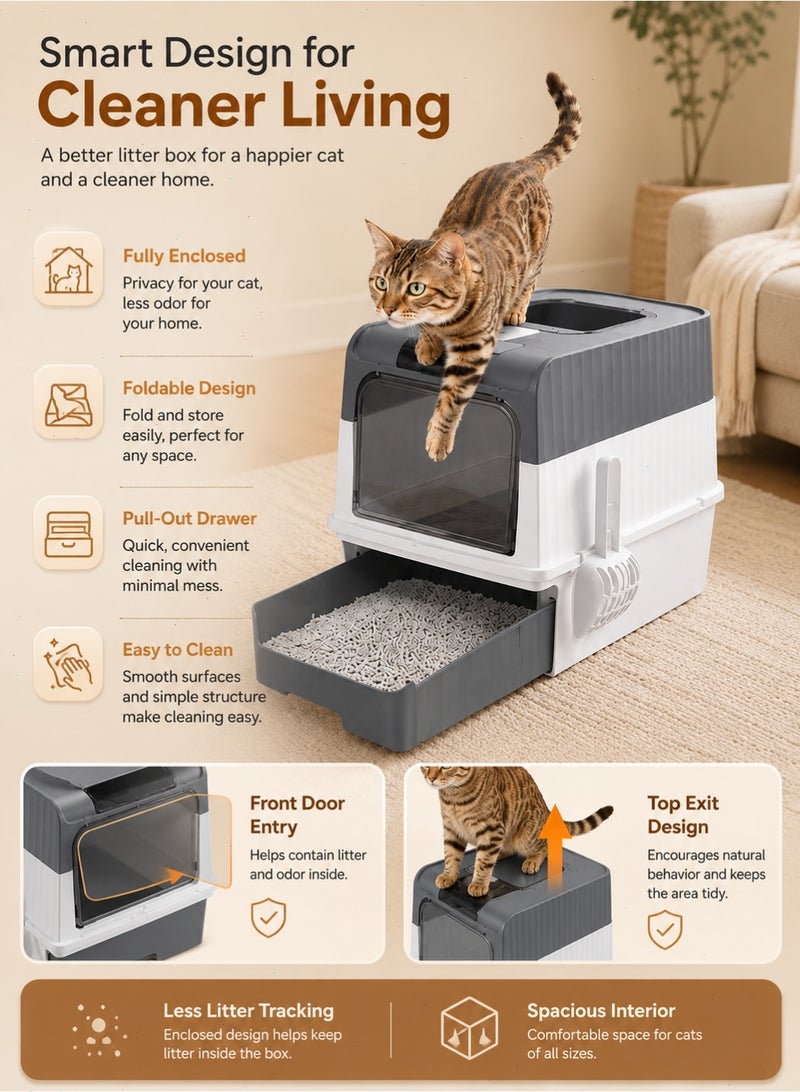 Smart Design for
Cleaner Living

A better litter box for a happier cat and a cleaner home.

Fully Enclosed
Privacy for your cat, less odor for your home.

Foldable Design
Fold and store easily, perfect for any space.

Pull-Out Drawer
Quick, convenient cleaning with minimal mess.

Easy to Clean
Smooth surfaces and simple structure make cleaning easy.

Front Door Entry
Helps contain litter and odor inside.

Top Exit Design
Encourages natural behavior and keeps the area tidy.

Less Litter Tracking
Enclosed design helps keep litter inside the box.

Spacious Interior
Comfortable space for cats of all sizes.