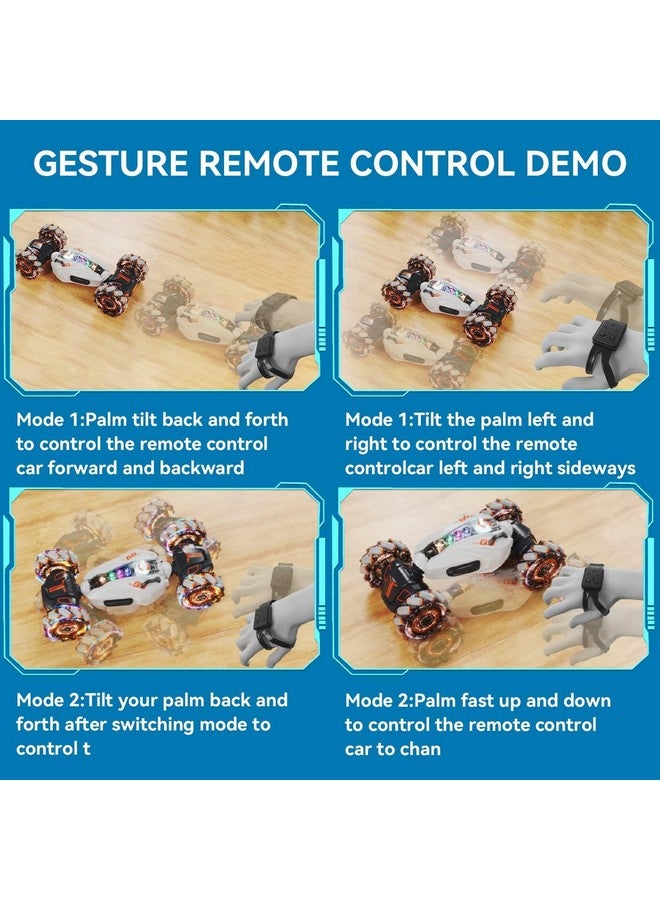 GESTURE REMOTE CONTROL DEMO

Mode 1:Palm tilt back and forth to control the remote control car forward and backward

Mode 1:Tilt the palm left and right to control the remote controlcar left and right sideways

Mode 2:Tilt your palm back and forth after switching mode to control t

Mode 2:Palm fast up and down to control the remote control car to chan