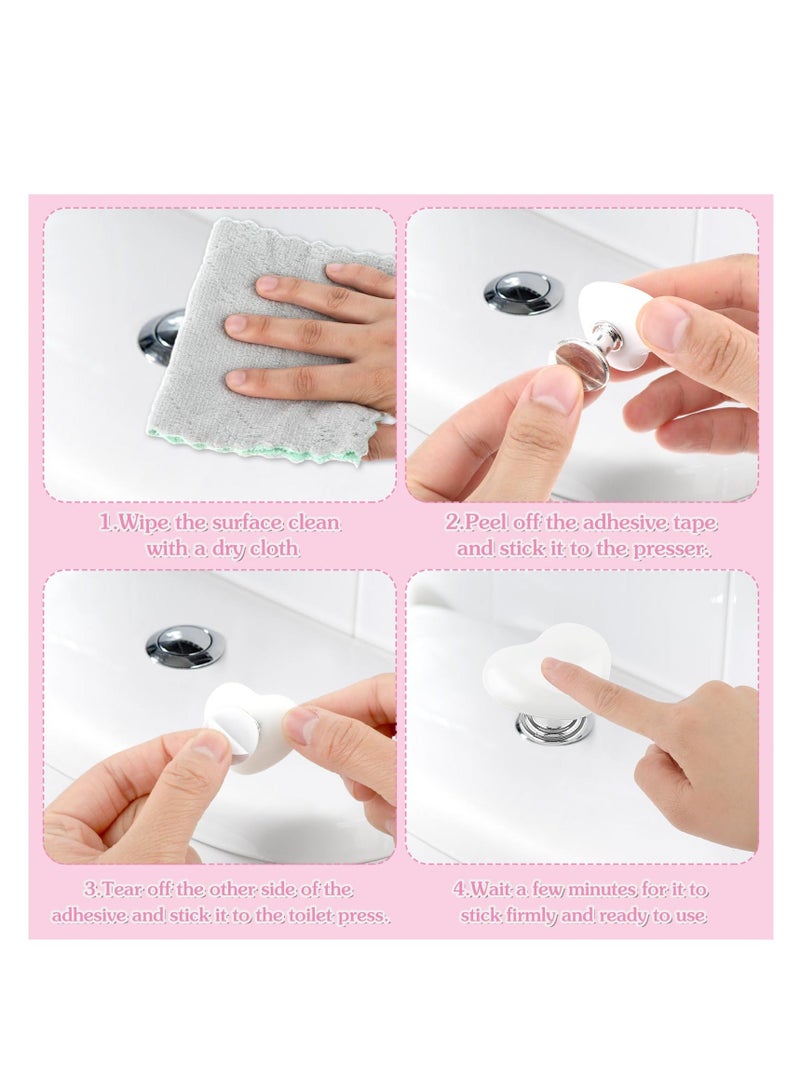 1.Wipe the surface clean with a dry cloth

2.Peel off the adhesive tape and stick it to the presser.

3.Tear off the other side of the adhesive and stick it to the toilet press.

4.Wait a few minutes for it to stick firmly and ready to use