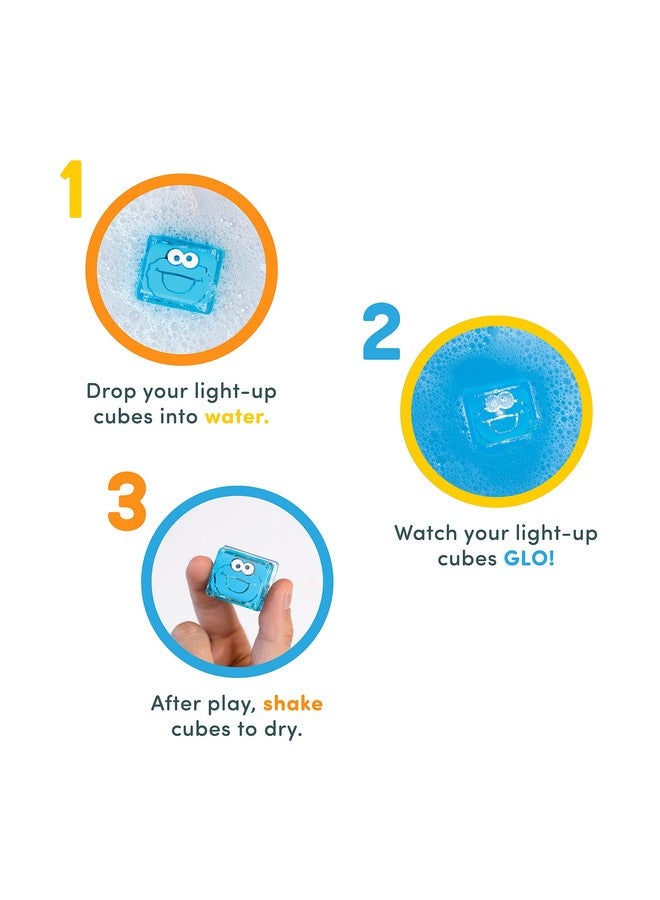 1

Drop your light-up cubes into water.

2

Watch your light-up cubes GLO!

3

After play, shake cubes to dry.