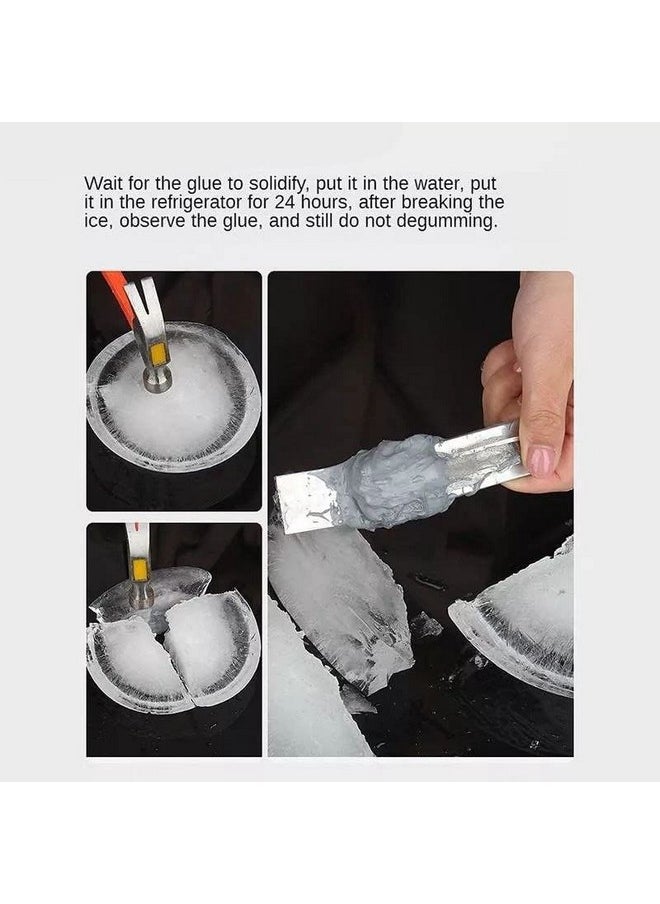 Wait for the glue to solidify, put it in the water, put it in the refrigerator for 24 hours, after breaking the ice, observe the glue, and still do not degumming.